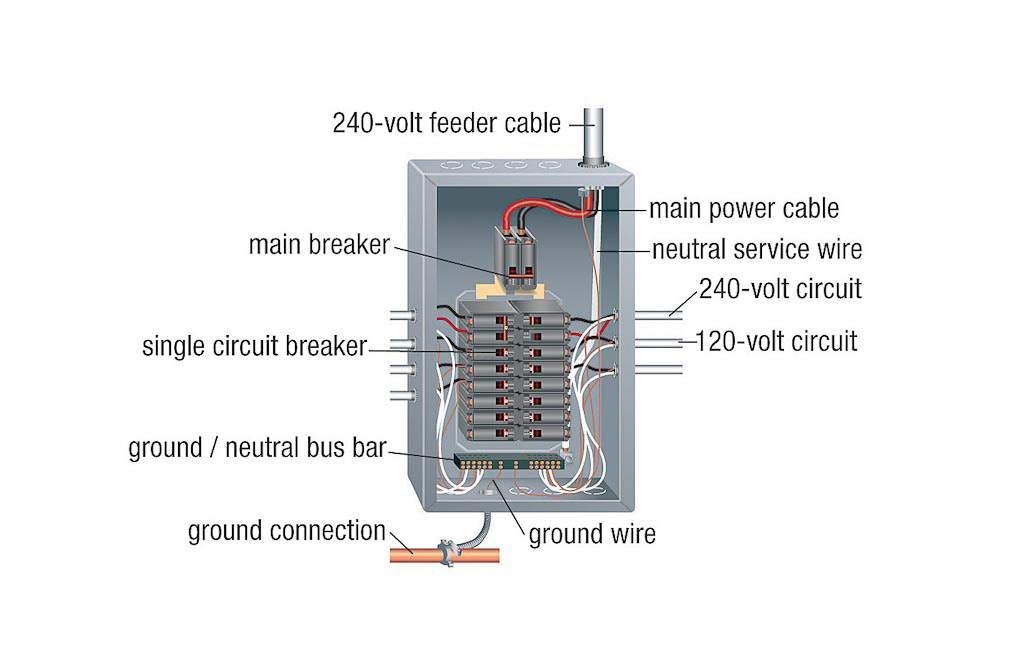 240-volt feeder cable

main power cable

main breaker

neutral service wire

240-volt circuit

single circuit breaker

120-volt circuit

ground / neutral bus bar

ground connection

ground wire