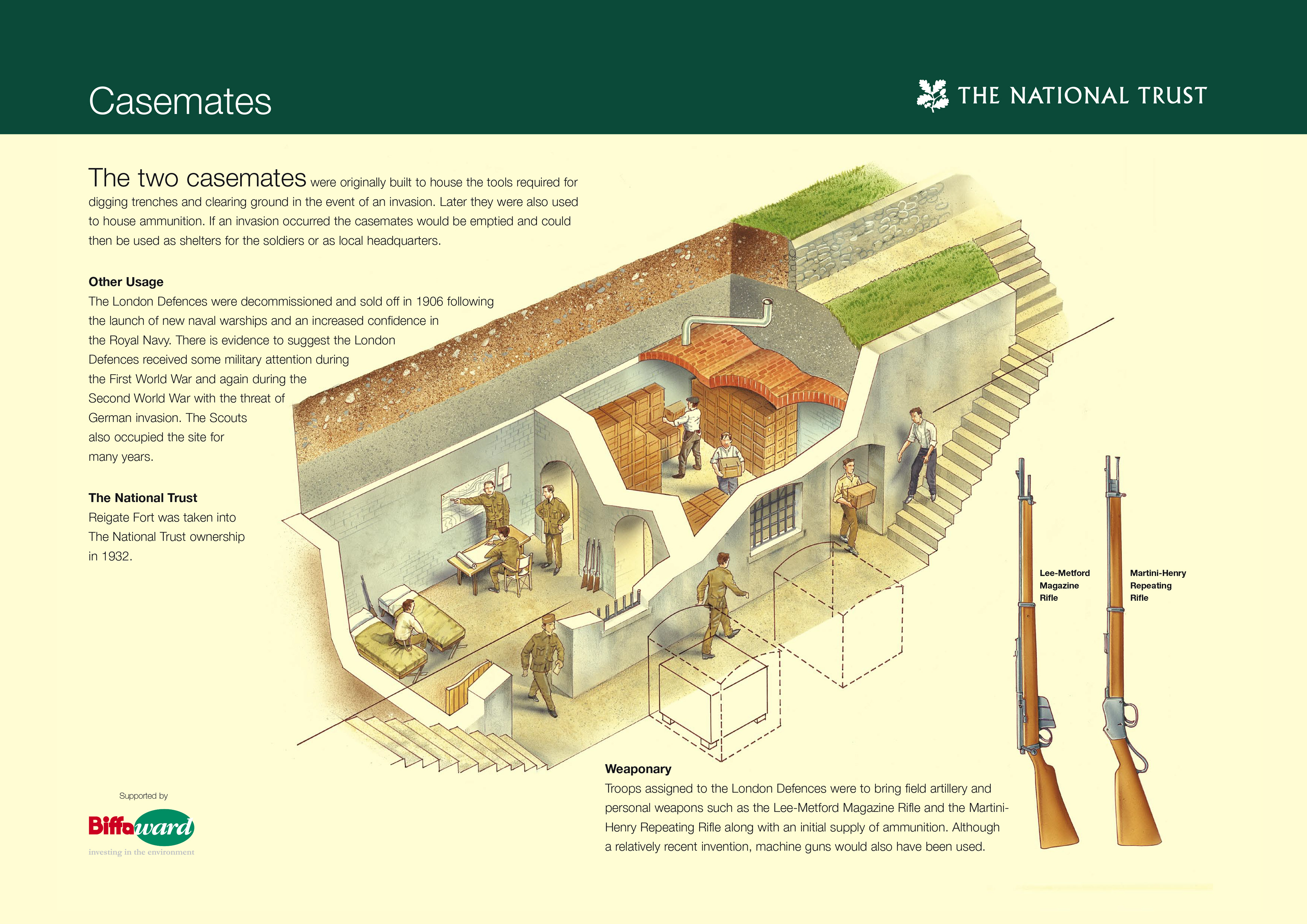 Casemates

THE NATIONAL TRUST

The two casemates were originally built to house the tools required for digging trenches and clearing ground in the event of an invasion. Later they were also used to house ammunition. If an invasion occurred the casemates would be emptied and could then be used as shelters for the soldiers or as local headquarters.

Other Usage
The London Defences were decommissioned and sold off in 1906 following the launch of new naval warships and an increased confidence in the Royal Navy. There is evidence to suggest the London Defences received some military attention during the First World War and again during the Second World War with the threat of German invasion. The Scouts also occupied the site for many years.

The National Trust
Reigate Fort was taken into The National Trust ownership in 1932.

Lee-Metford Magazine Rifle

Martini-Henry Repeating Rifle

Weaponary
Troops assigned to the London Defences were to bring field artillery and personal weapons such as the Lee-Metford Magazine Rifle and the Martini-Henry Repeating Rifle along with an initial supply of ammunition. Although a relatively recent invention, machine guns would also have been used.

Supported by

Biffaward
investing in the environment