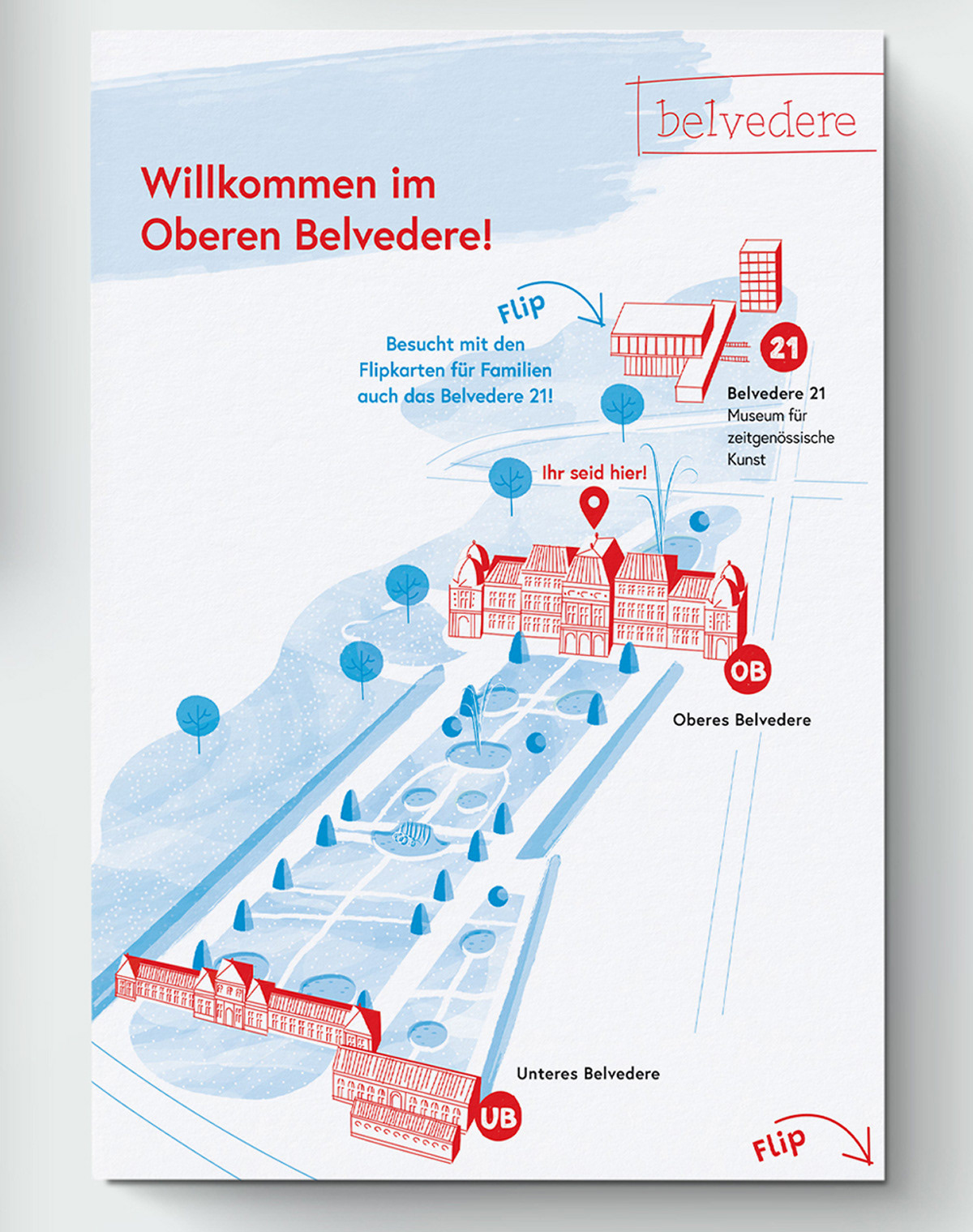 belvedere

Willkommen im Oberen Belvedere!

Flip

Besucht mit den Flipkarten für Familien auch das Belvedere 21!

21

Belvedere 21
Museum für zeitgenössische Kunst

Ihr seid hier!

OB

Oberes Belvedere

Unteres Belvedere

UB

Flip