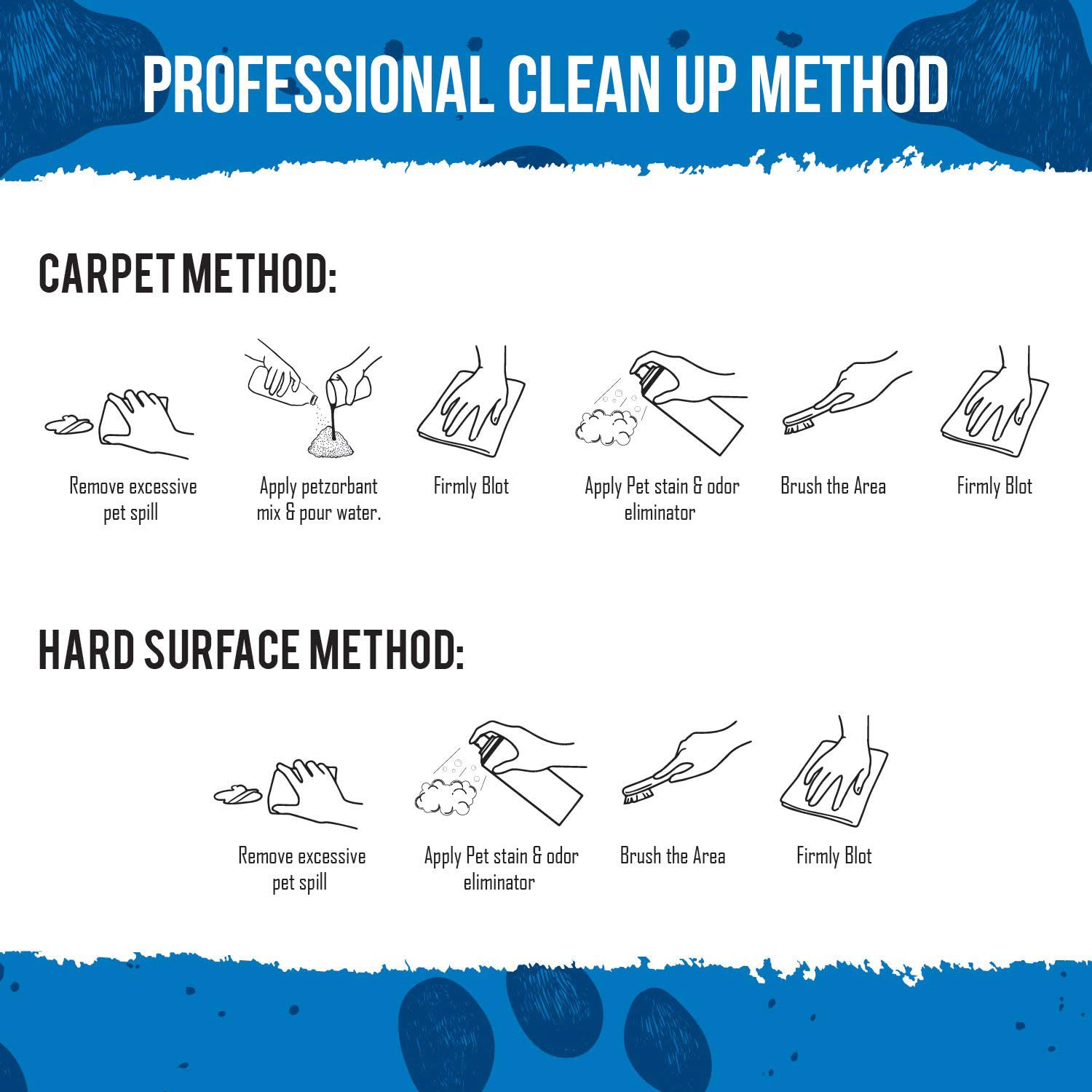 PROFESSIONAL CLEAN UP METHOD

CARPET METHOD:

Remove excessive pet spill

Apply petzorbant mix & pour water.

Firmly Blot

Apply Pet stain & odor eliminator

Brush the Area

Firmly Blot

HARD SURFACE METHOD:

Remove excessive pet spill

Apply Pet stain & odor eliminator

Brush the Area

Firmly Blot