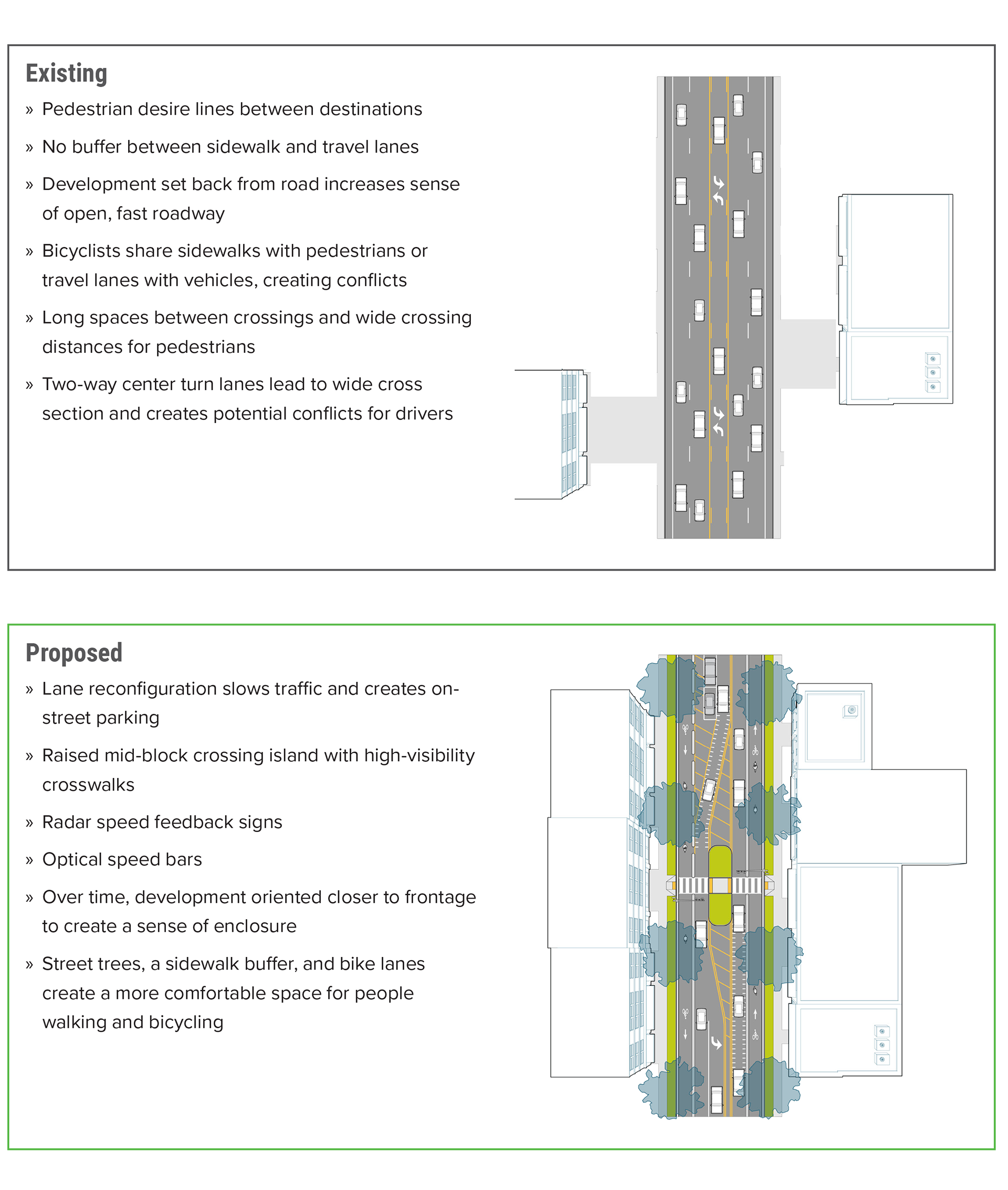 Existing

» Pedestrian desire lines between destinations

» No buffer between sidewalk and travel lanes

» Development set back from road increases sense of open, fast roadway

» Bicyclists share sidewalks with pedestrians or travel lanes with vehicles, creating conflicts

» Long spaces between crossings and wide crossing distances for pedestrians

» Two-way center turn lanes lead to wide cross section and creates potential conflicts for drivers

Proposed

» Lane reconfiguration slows traffic and creates on-street parking

» Raised mid-block crossing island with high-visibility crosswalks

» Radar speed feedback signs

» Optical speed bars

» Over time, development oriented closer to frontage to create a sense of enclosure

» Street trees, a sidewalk buffer, and bike lanes create a more comfortable space for people walking and bicycling