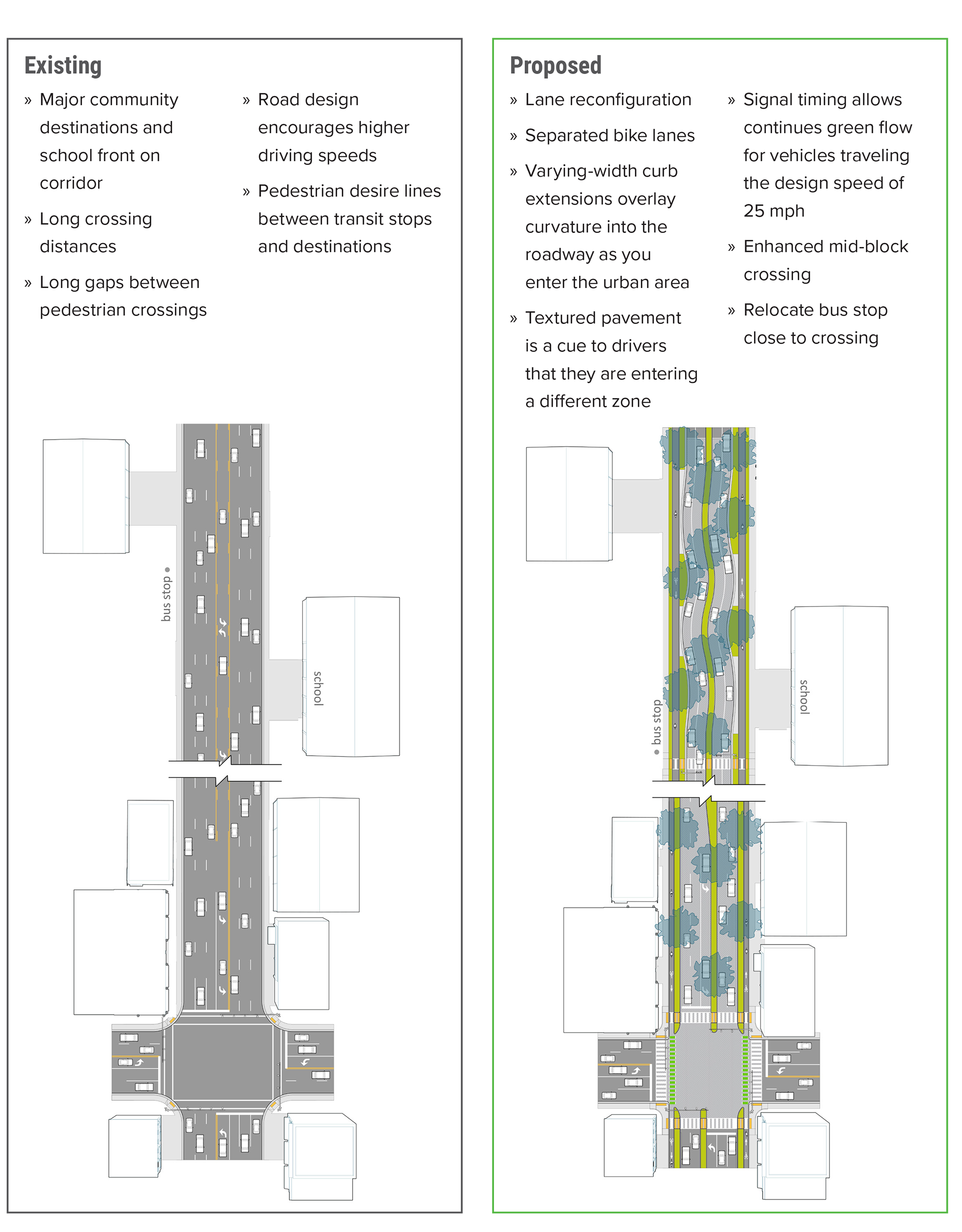 Existing

» Major community destinations and school front on corridor

» Long crossing distances

» Long gaps between pedestrian crossings

» Road design encourages higher driving speeds

» Pedestrian desire lines between transit stops and destinations

bus stop

school

Proposed

» Lane reconfiguration

» Separated bike lanes

» Varying-width curb extensions overlay curvature into the roadway as you enter the urban area

» Textured pavement is a cue to drivers that they are entering a different zone

» Signal timing allows continues green flow for vehicles traveling the design speed of 25 mph

» Enhanced mid-block crossing

» Relocate bus stop close to crossing

bus stop

school