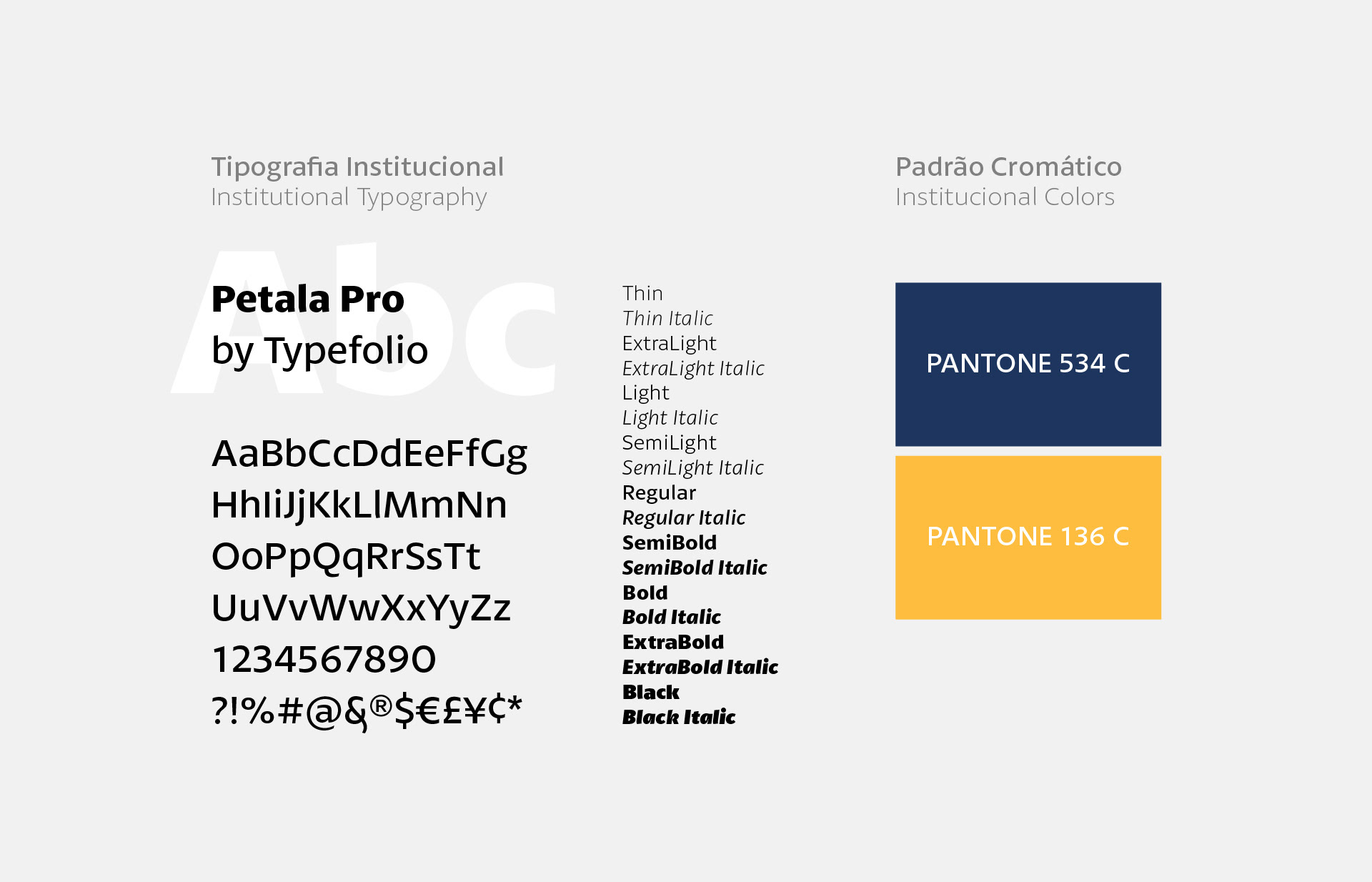 Tipografia Institucional
Institutional Typography

Abc

Petala Pro
by Typefolio

AaBbCcDdEeFfGg
HhIiJjKkLlMmNn
OoPpQqRrSsTt
UuVvWwXxYyZz
1234567890
?!%#@&®$€£¥¢*

Thin
Thin Italic
ExtraLight
ExtraLight Italic
Light
Light Italic
SemiLight
SemiLight Italic
Regular
Regular Italic
SemiBold
SemiBold Italic
Bold
Bold Italic
ExtraBold
ExtraBold Italic
Black
Black Italic

Padrão Cromático
Institucional Colors

PANTONE 534 C

PANTONE 136 C