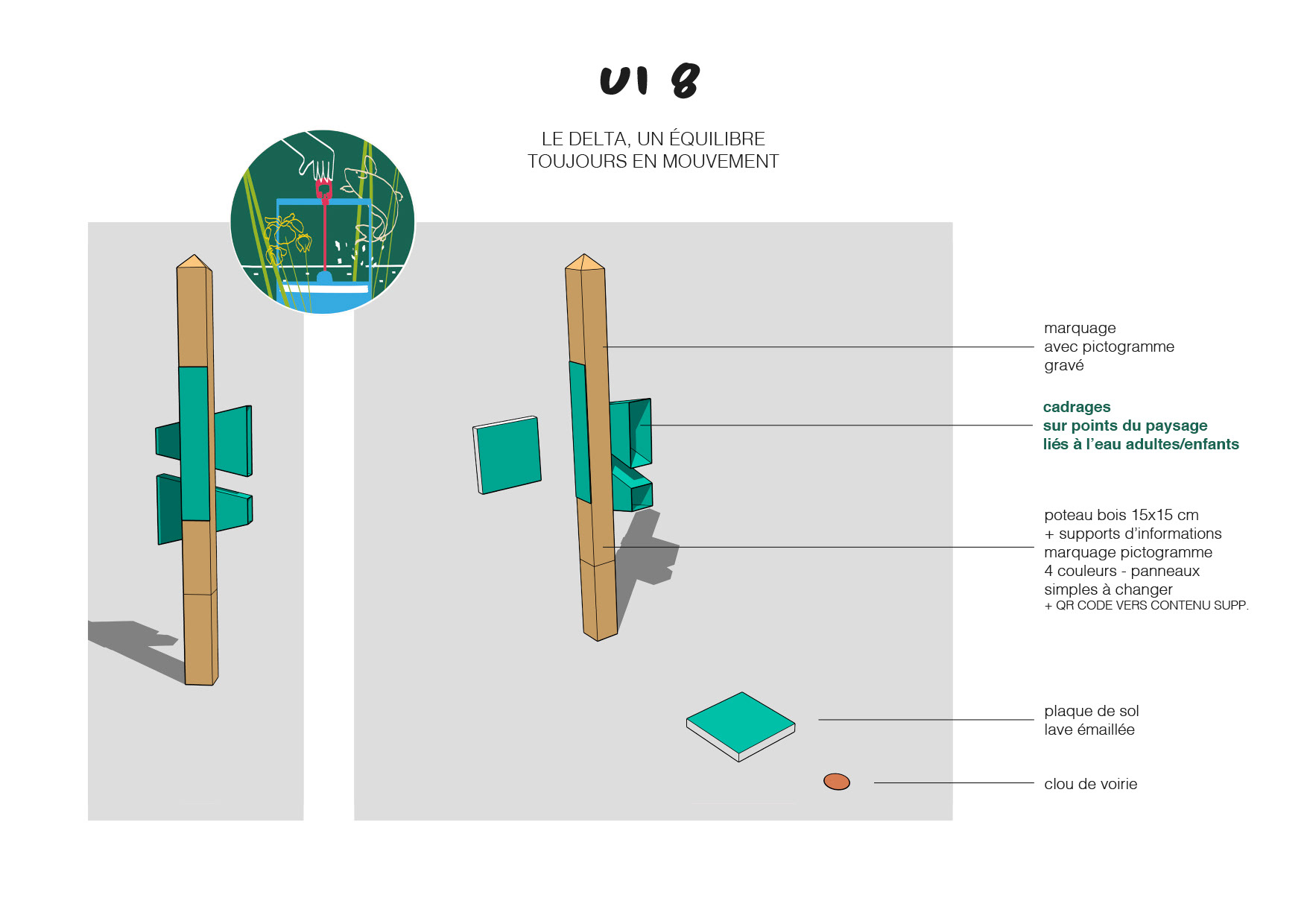 UI 8

LE DELTA, UN ÉQUILIBRE
TOUJOURS EN MOUVEMENT

marquage
avec pictogramme
gravé

cadrages
sur points du paysage
liés à l'eau adultes/enfants

poteau bois 15x15 cm
+ supports d'informations
marquage pictogramme
4 couleurs - panneaux
simples à changer
+ QR CODE VERS CONTENU SUPP.

plaque de sol
lave émaillée

clou de voirie