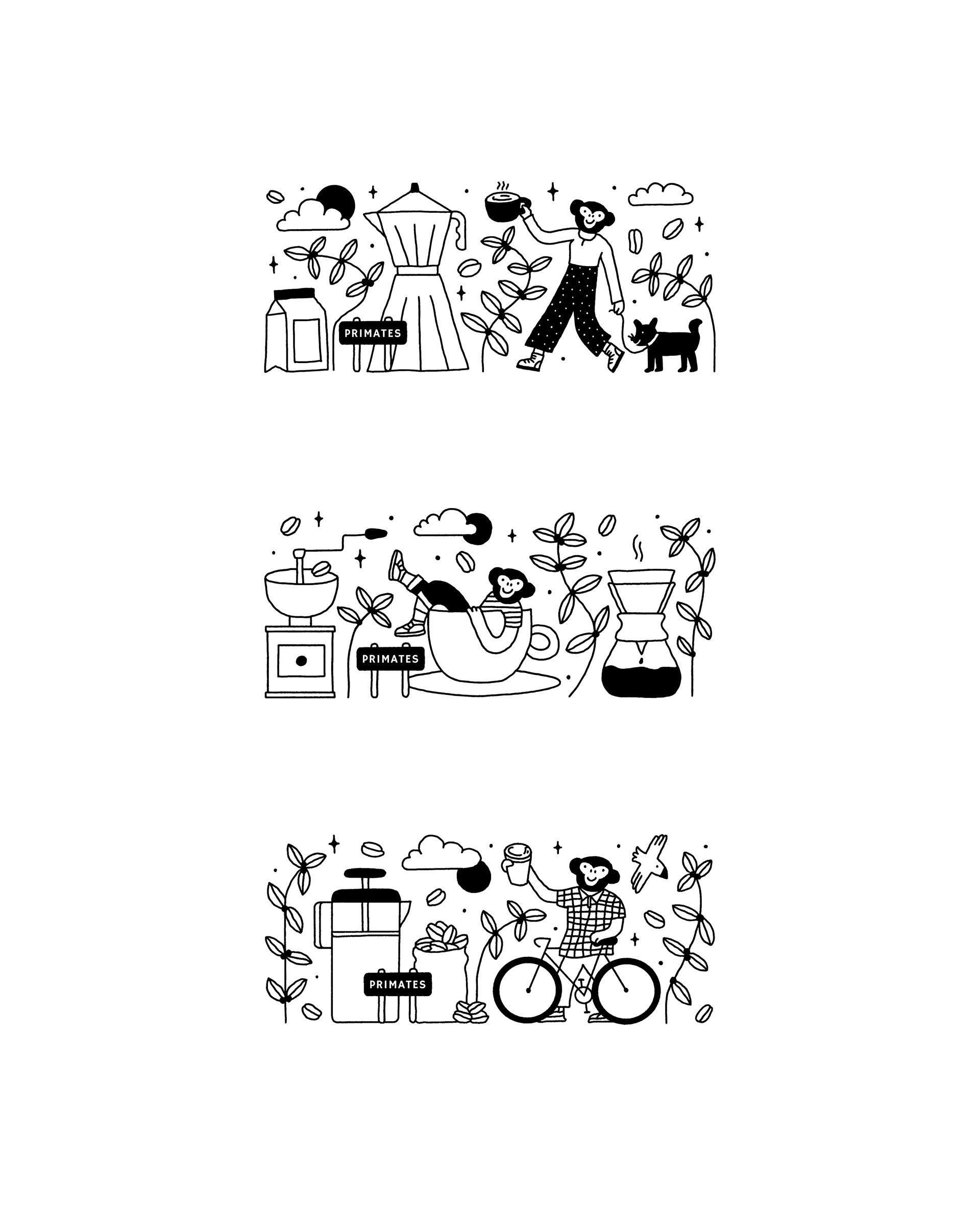 PRIMATES

PRIMATES

PRIMATES