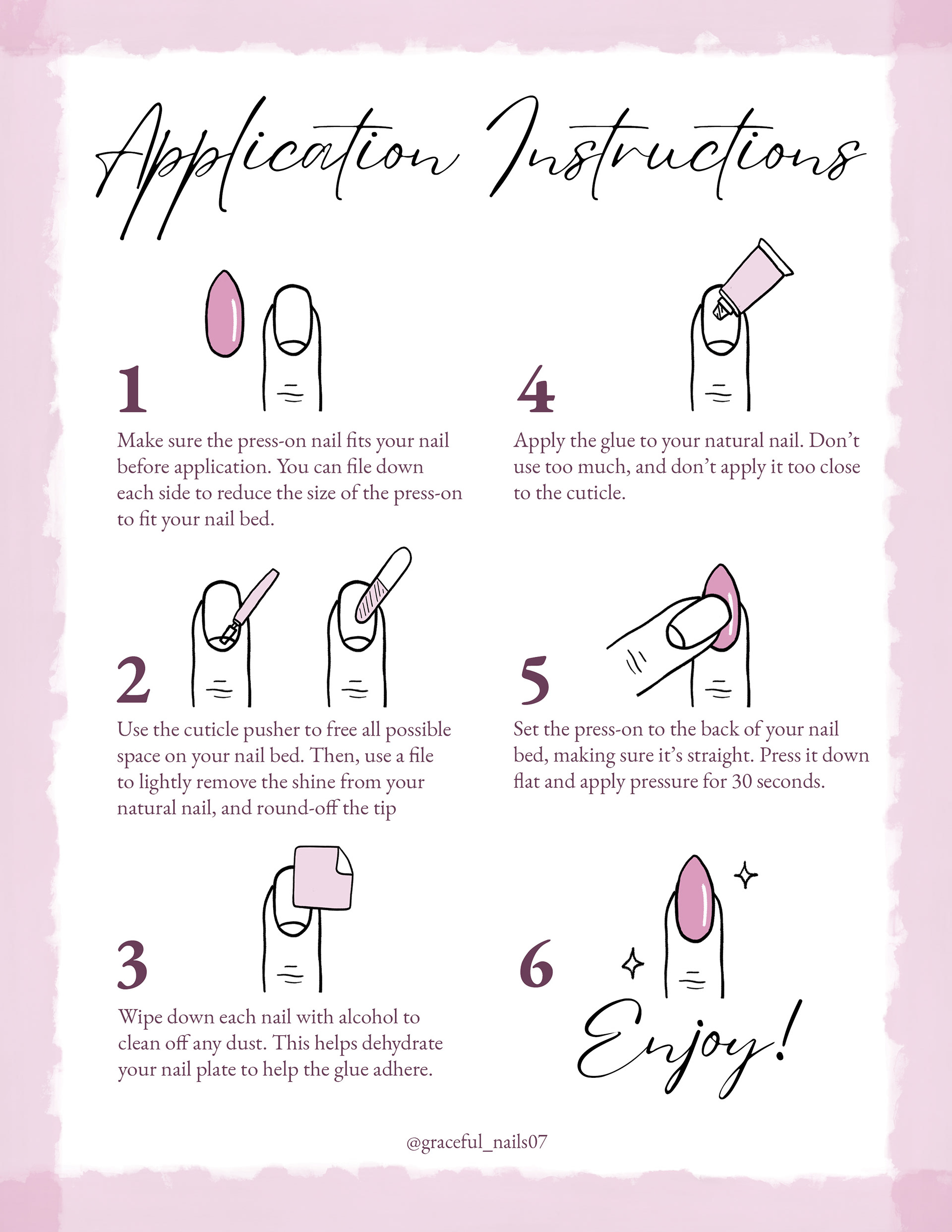 Application Instructions

1

Make sure the press-on nail fits your nail before application. You can file down each side to reduce the size of the press-on to fit your nail bed.

2

Use the cuticle pusher to free all possible space on your nail bed. Then, use a file to lightly remove the shine from your natural nail, and round-off the tip

3

Wipe down each nail with alcohol to clean off any dust. This helps dehydrate your nail plate to help the glue adhere.

4

Apply the glue to your natural nail. Don't use too much, and don't apply it too close to the cuticle.

5

Set the press-on to the back of your nail bed, making sure it's straight. Press it down flat and apply pressure for 30 seconds.

6

Enjoy!

@graceful_nails07