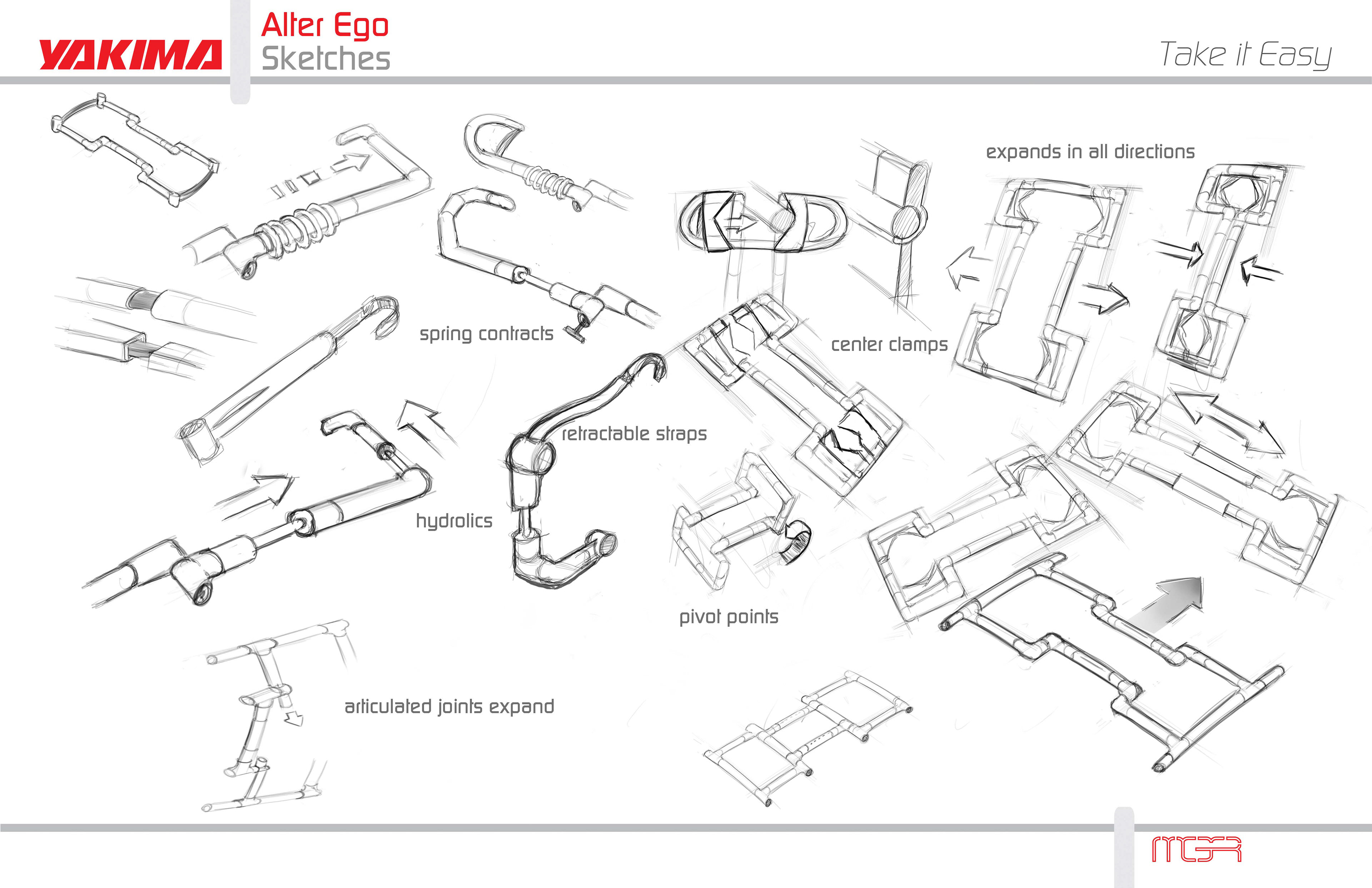 YAKIMA

Alter Ego
Sketches

Take it Easy

expands in all directions

spring contracts

center clamps

retractable straps

hydrolics

pivot points

articulated joints expand

MGR