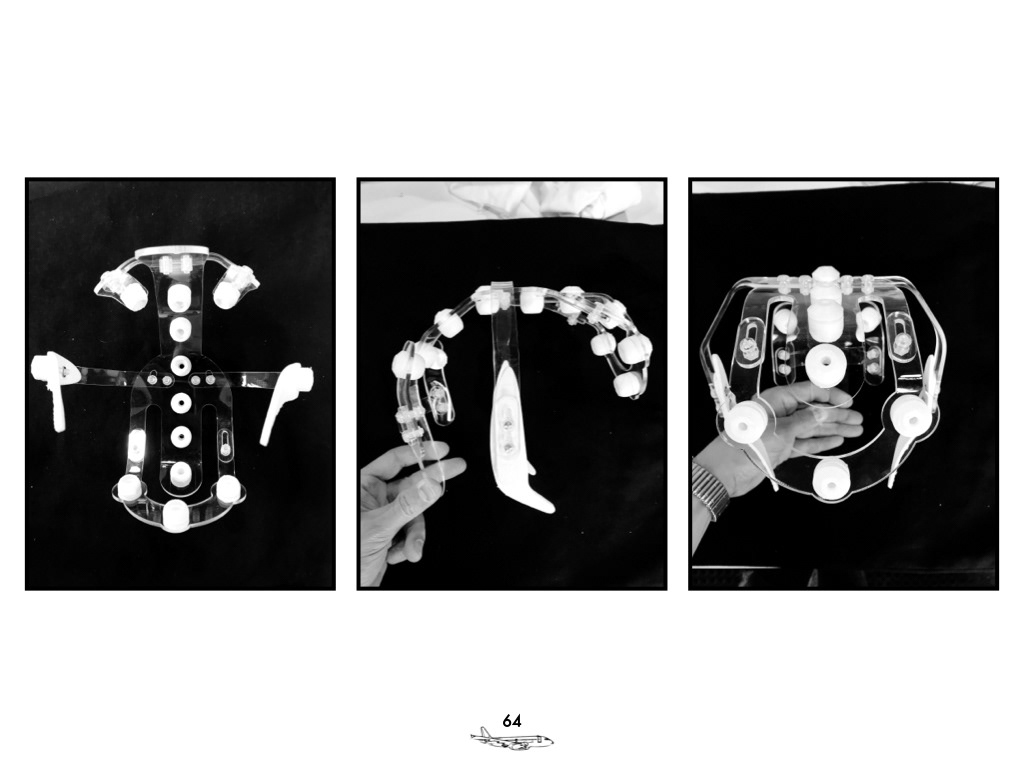 64