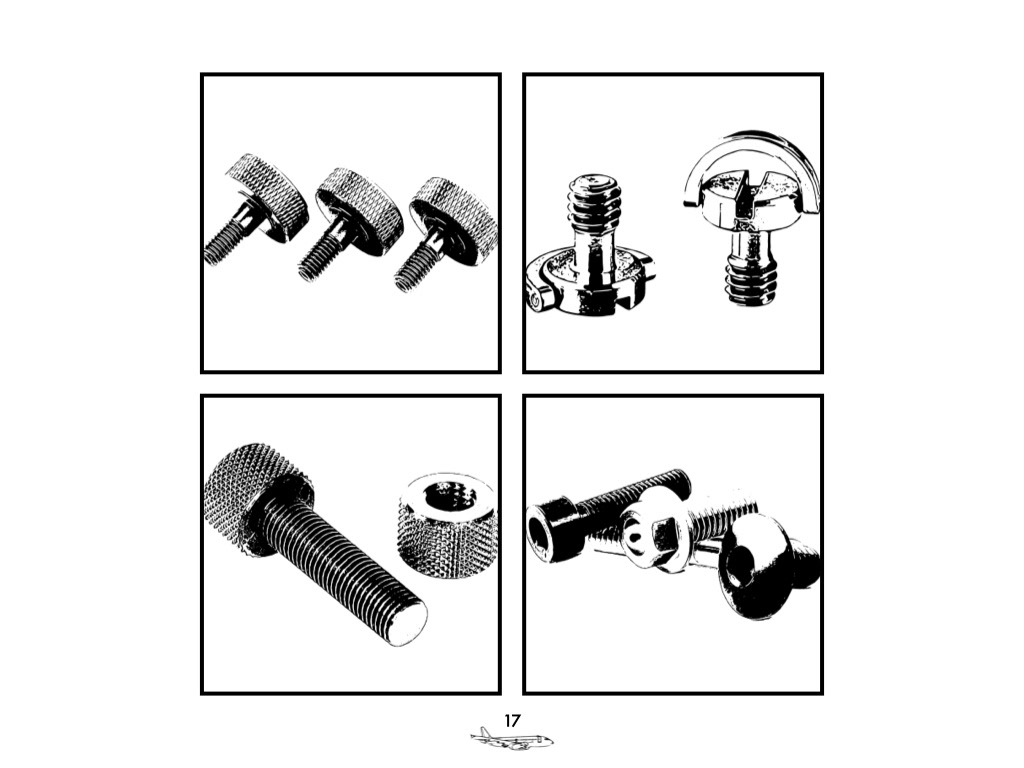 17