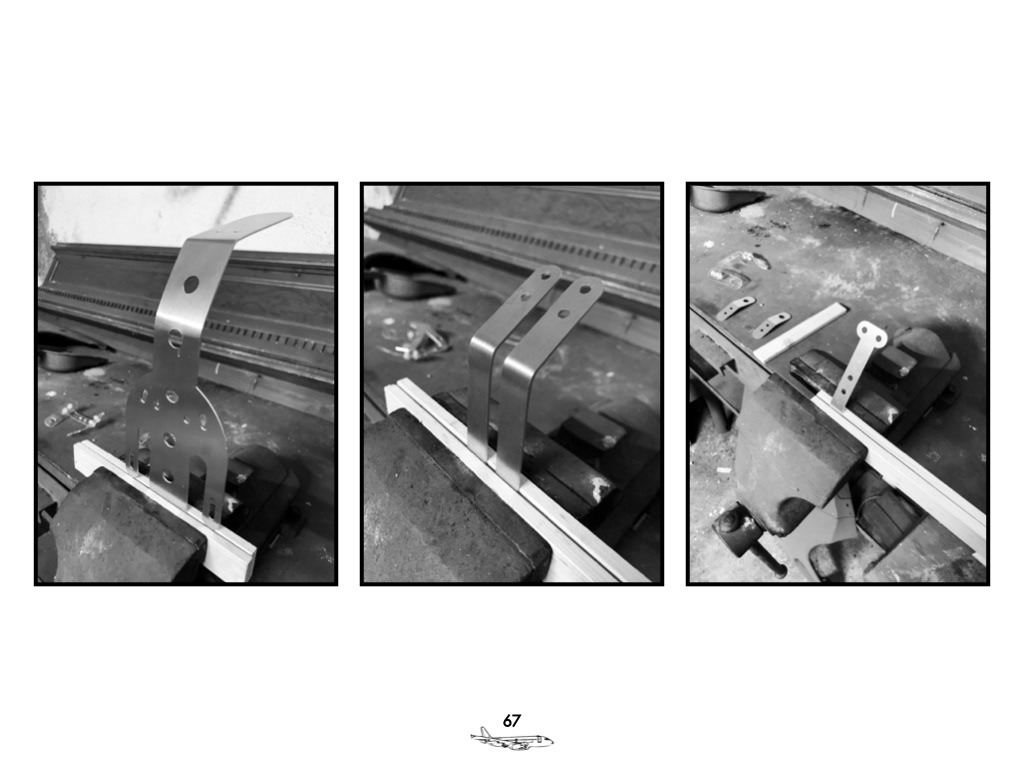 67