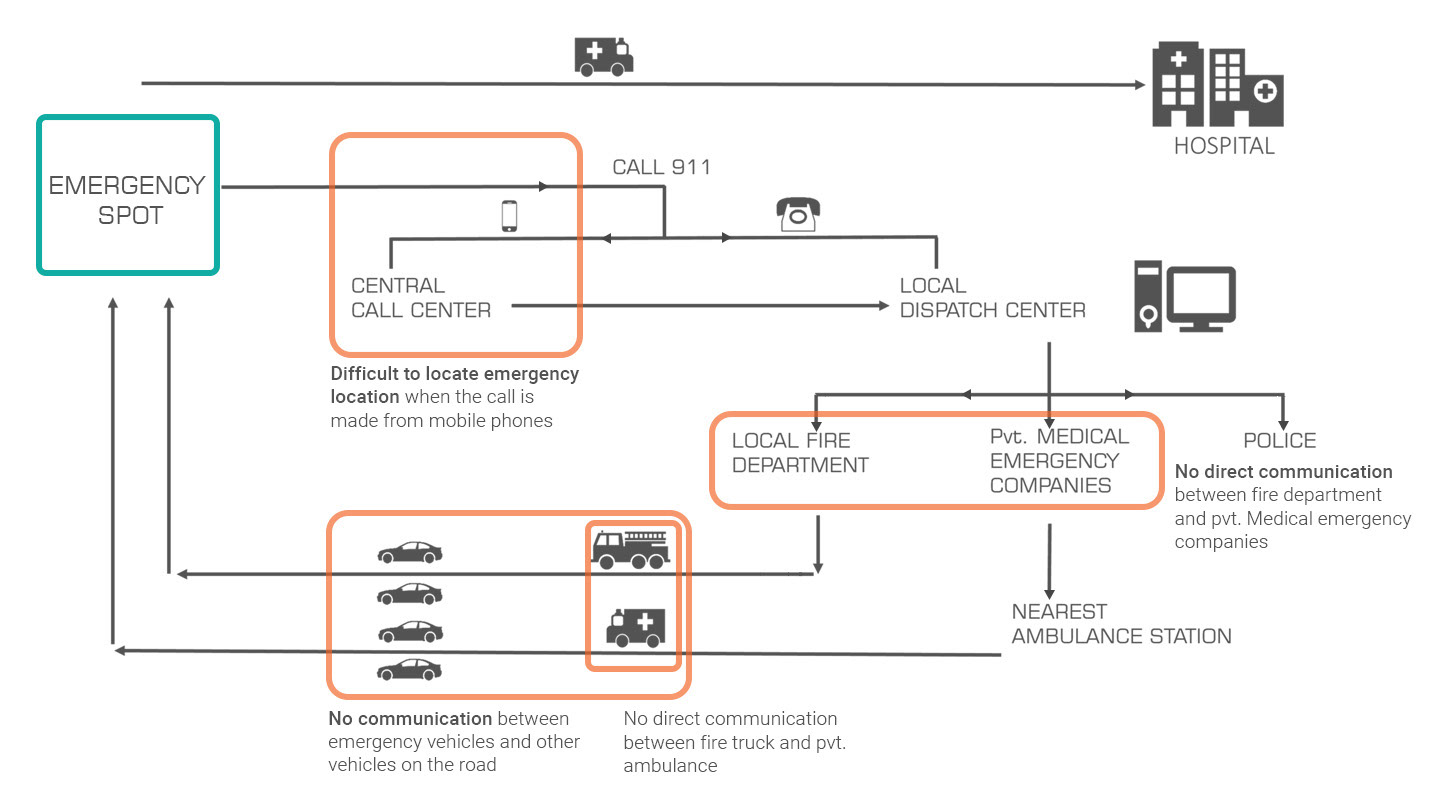 HOSPITAL

EMERGENCY SPOT

CALL 911

CENTRAL CALL CENTER

LOCAL DISPATCH CENTER

Difficult to locate emergency location when the call is made from mobile phones

LOCAL FIRE DEPARTMENT

Pvt. MEDICAL EMERGENCY COMPANIES

POLICE

No direct communication between fire department and pvt. Medical emergency companies

NEAREST AMBULANCE STATION

No communication between emergency vehicles and other vehicles on the road

No direct communication between fire truck and pvt. ambulance