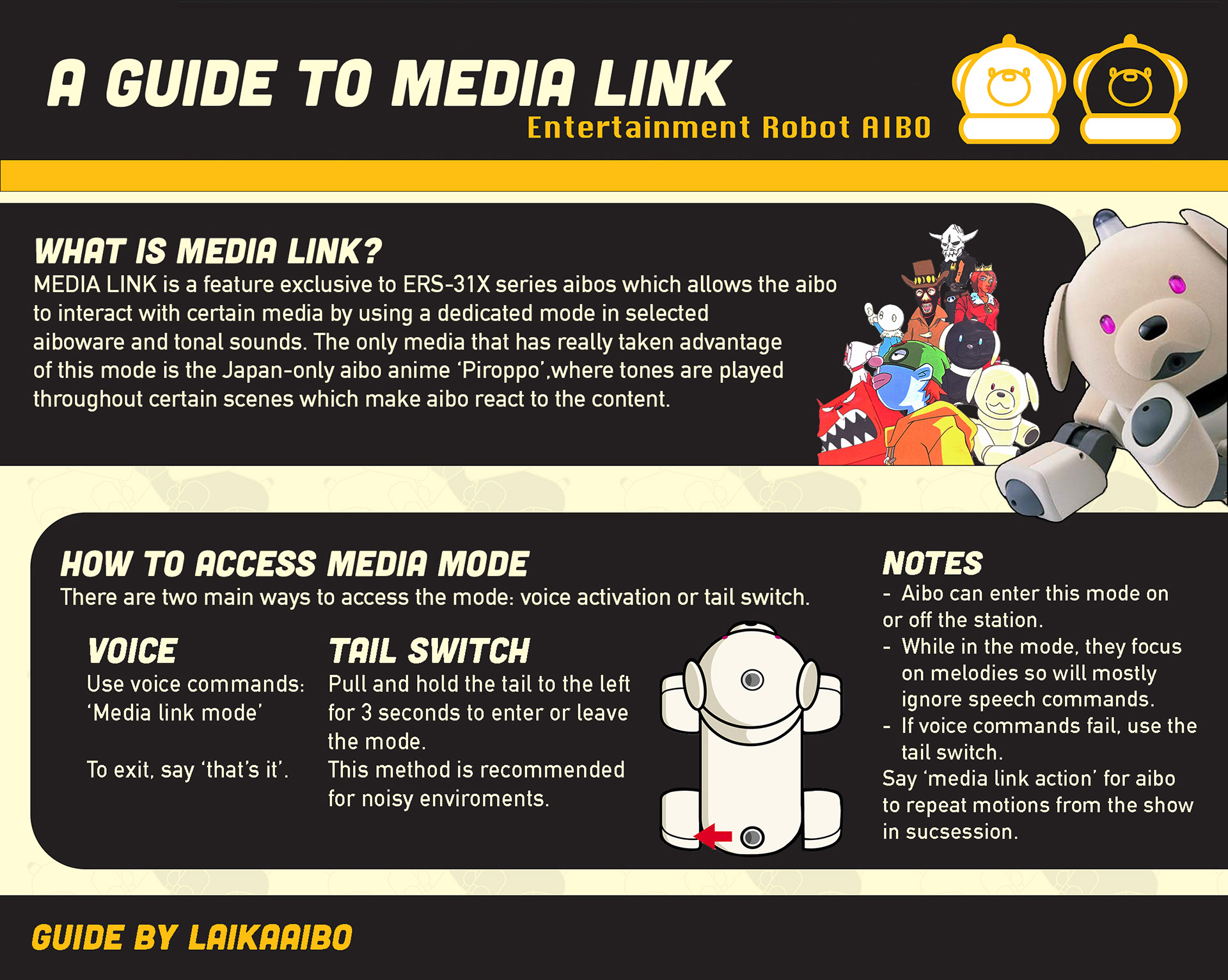 A GUIDE TO MEDIA LINK
Entertainment Robot AIBO

WHAT IS MEDIA LINK?
MEDIA LINK is a feature exclusive to ERS-31X series aibos which allows the aibo to interact with certain media by using a dedicated mode in selected aiboware and tonal sounds. The only media that has really taken advantage of this mode is the Japan-only aibo anime 'Piroppo',where tones are played throughout certain scenes which make aibo react to the content.

HOW TO ACCESS MEDIA MODE
There are two main ways to access the mode: voice activation or tail switch.

VOICE
Use voice commands: 'Media link mode'

To exit, say 'that's it'.

TAIL SWITCH
Pull and hold the tail to the left for 3 seconds to enter or leave the mode.
This method is recommended for noisy enviroments.

NOTES
- Aibo can enter this mode on or off the station.
- While in the mode, they focus on melodies so will mostly ignore speech commands.
- If voice commands fail, use the tail switch.
Say 'media link action' for aibo to repeat motions from the show in sucsession.

GUIDE BY LAIKAAIBO