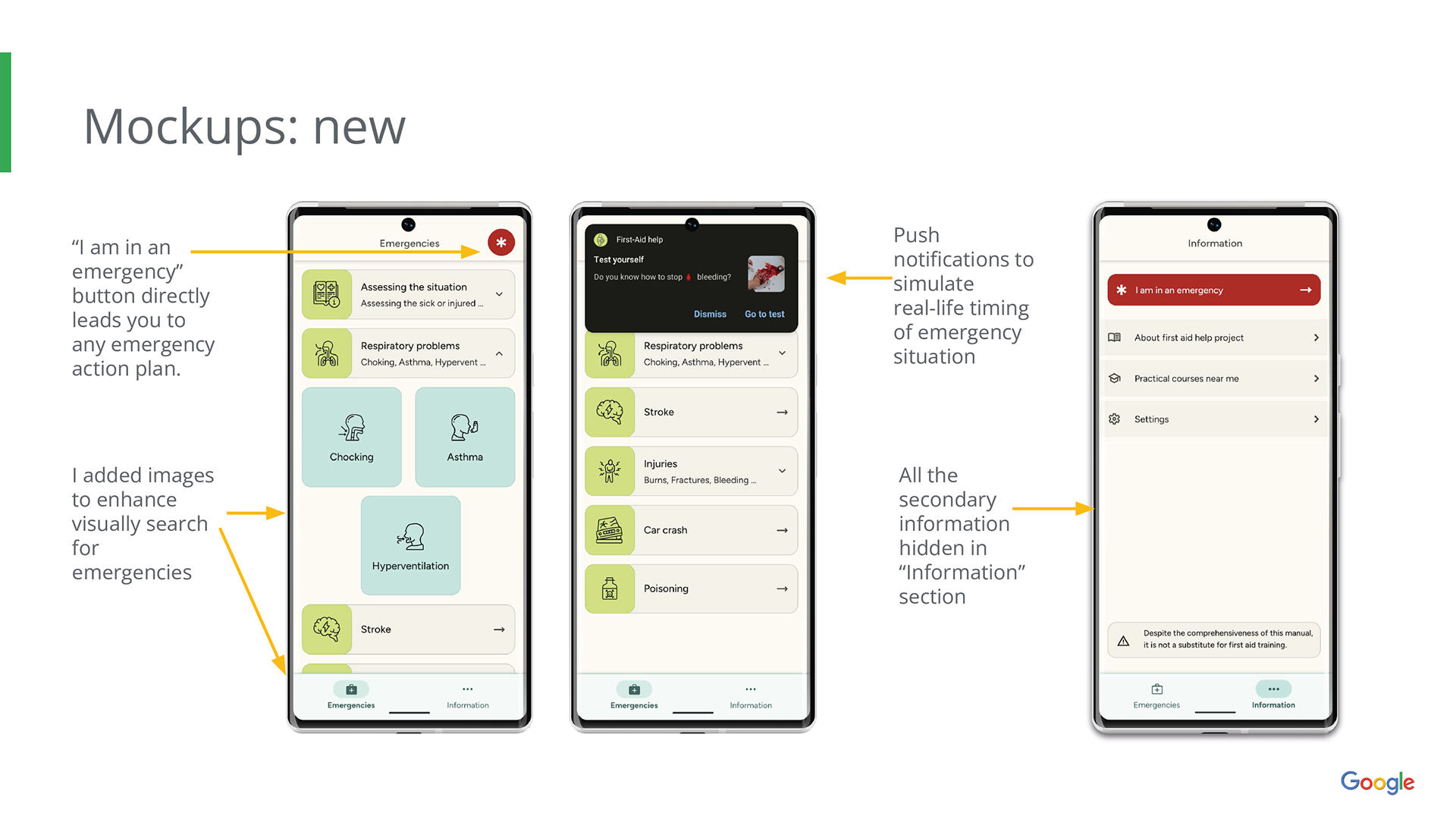 Mockups: new

“I am in an emergency” button directly leads you to any emergency action plan.

I added images to enhance visually search for emergencies

Emergencies

Assessing the situation
Assessing the sick or injured ...

Respiratory problems
Choking, Asthma, Hypervent ...

Chocking

Asthma

Hyperventilation

Stroke

Emergencies

Information

First-Aid help

Test yourself

Do you know how to stop bleeding?

Dismiss

Go to test

Respiratory problems
Choking, Asthma, Hypervent ...

Stroke

Injuries
Burns, Fractures, Bleeding ...

Car crash

Poisoning

Emergencies

Information

Push notifications to simulate real-life timing of emergency situation

All the secondary information hidden in “Information” section

Information

I am in an emergency

About first aid help project

Practical courses near me

Settings

Despite the comprehensiveness of this manual, it is not a substitute for first aid training.

Emergencies

Information

Google