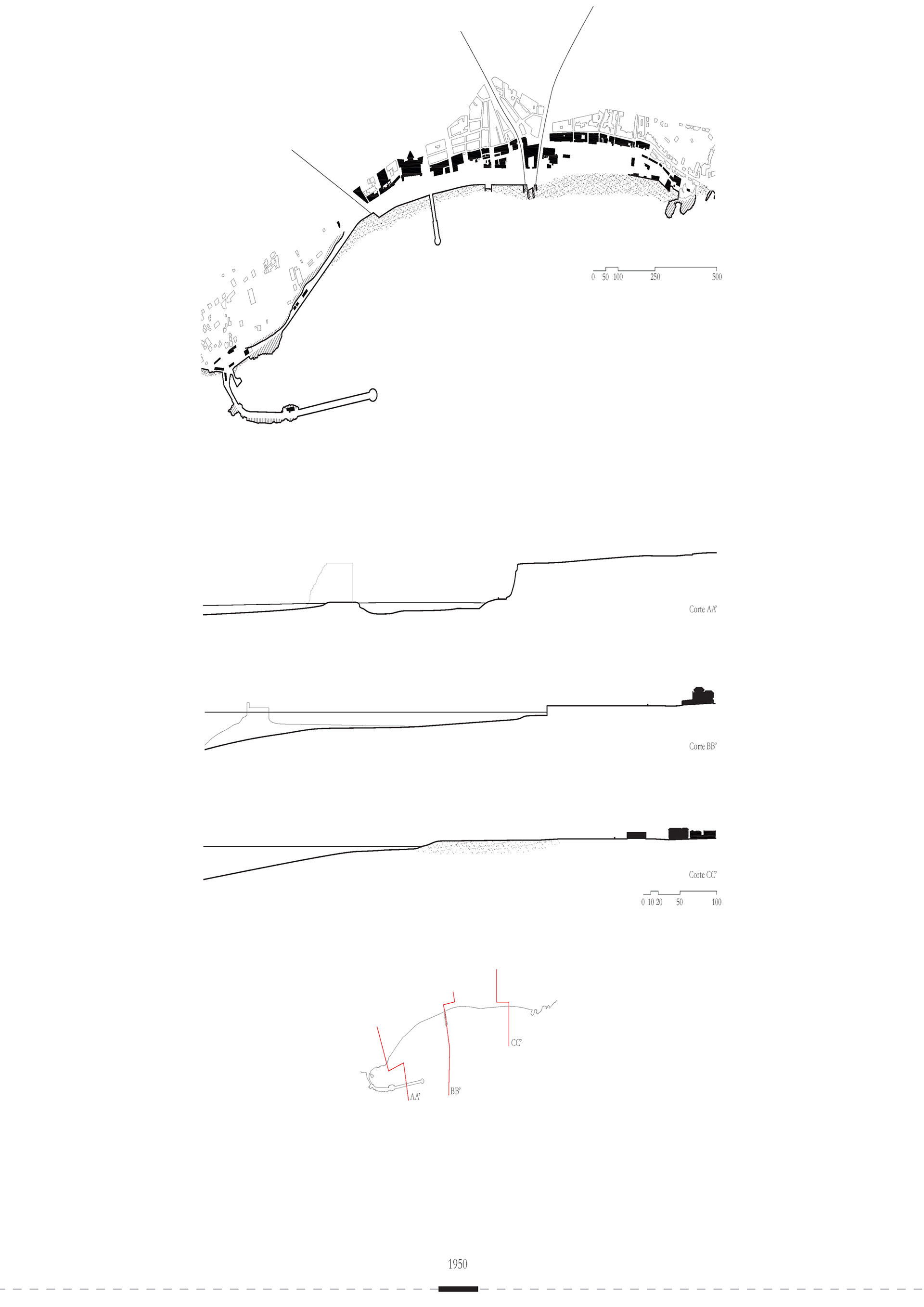 0 50 100 250 500

Corte AA'

Corte BB'

Corte CC'

0 10 20 50 100

CC'

BB'

AA'

1950