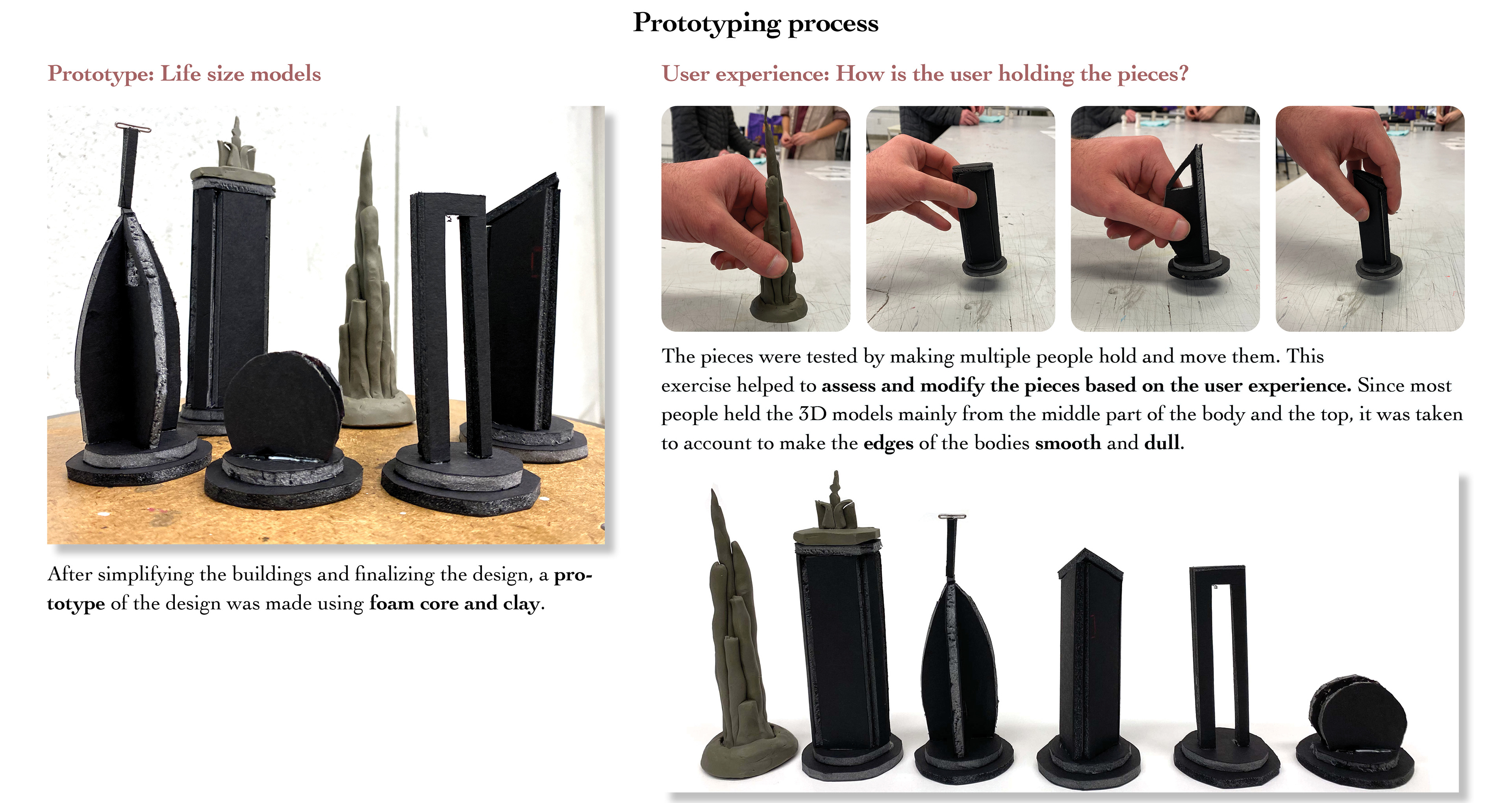 Prototyping process

Prototype: Life size models

After simplifying the buildings and finalizing the design, a prototype of the design was made using foam core and clay.

User experience: How is the user holding the pieces?

The pieces were tested by making multiple people hold and move them. This exercise helped to assess and modify the pieces based on the user experience. Since most people held the 3D models mainly from the middle part of the body and the top, it was taken to account to make the edges of the bodies smooth and dull.