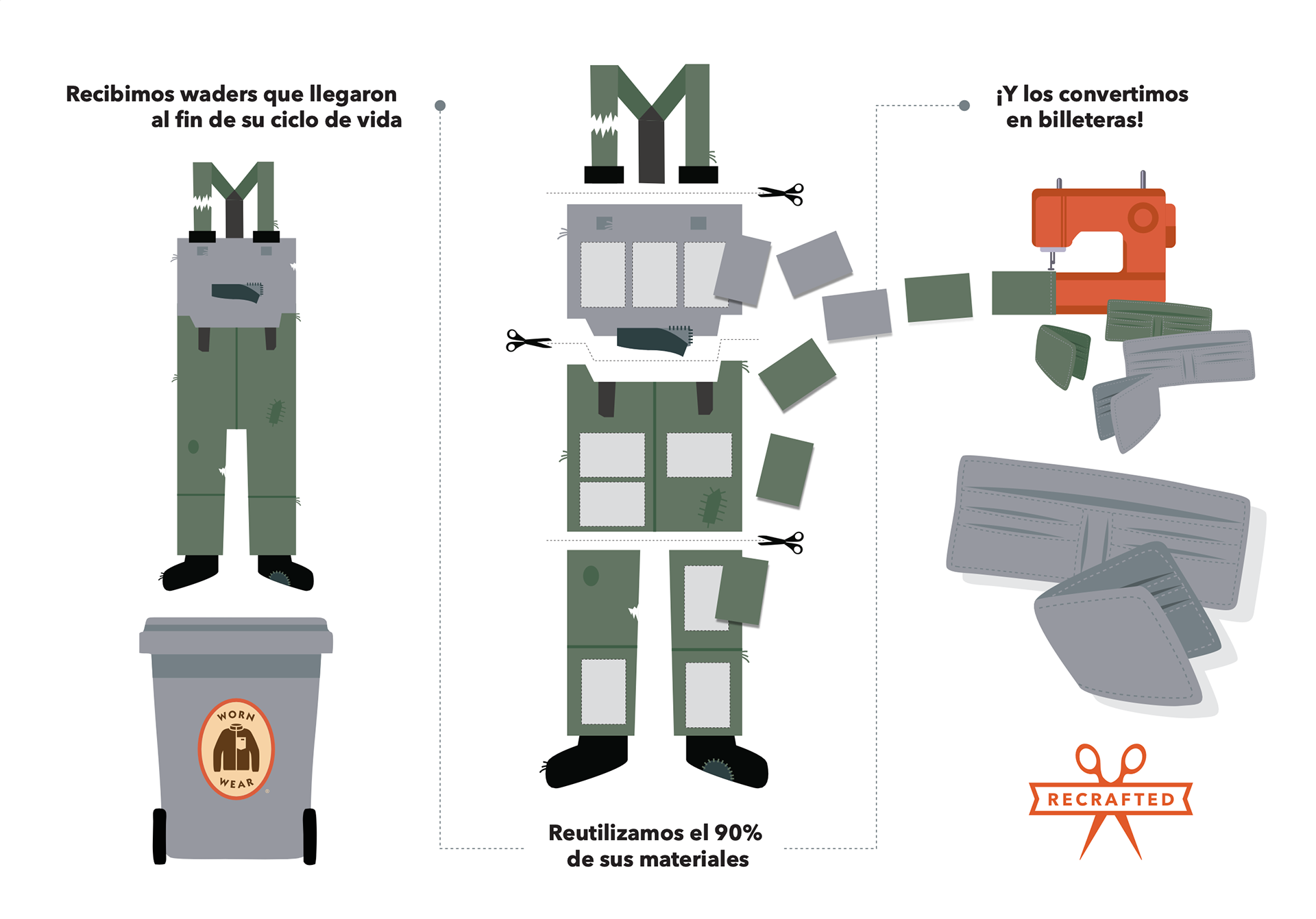 Recibimos waders que llegaron al fin de su ciclo de vida

WORN WEAR

Reutilizamos el 90% de sus materiales

¡Y los convertimos en billeteras!

RECRAFTED