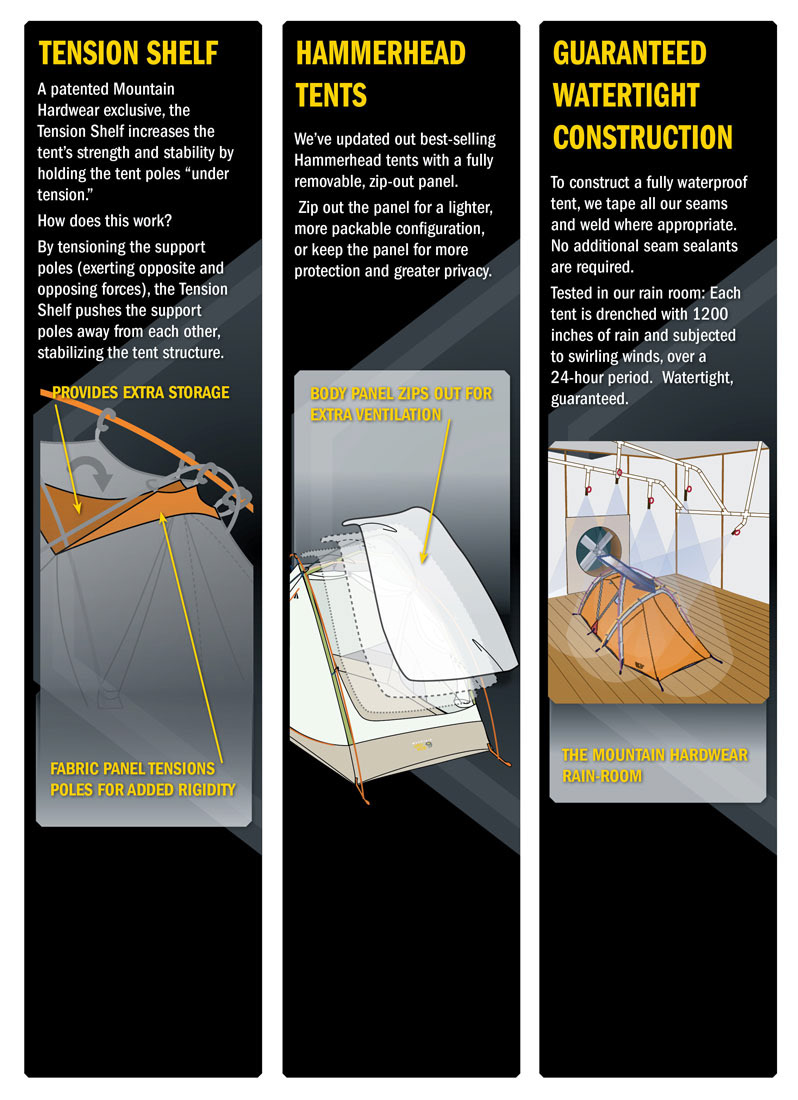 TENSION SHELF

A patented Mountain Hardwear exclusive, the Tension Shelf increases the tent's strength and stability by holding the tent poles "under tension."

How does this work?

By tensioning the support poles (exerting opposite and opposing forces), the Tension Shelf pushes the support poles away from each other, stabilizing the tent structure.

PROVIDES EXTRA STORAGE

FABRIC PANEL TENSIONS POLES FOR ADDED RIGIDITY

HAMMERHEAD TENTS

We've updated out best-selling Hammerhead tents with a fully removable, zip-out panel.

Zip out the panel for a lighter, more packable configuration, or keep the panel for more protection and greater privacy.

BODY PANEL ZIPS OUT FOR EXTRA VENTILATION

GUARANTEED WATERTIGHT CONSTRUCTION

To construct a fully waterproof tent, we tape all our seams and weld where appropriate. No additional seam sealants are required.

Tested in our rain room: Each tent is drenched with 1200 inches of rain and subjected to swirling winds, over a 24-hour period. Watertight, guaranteed.

THE MOUNTAIN HARDWEAR RAIN-ROOM