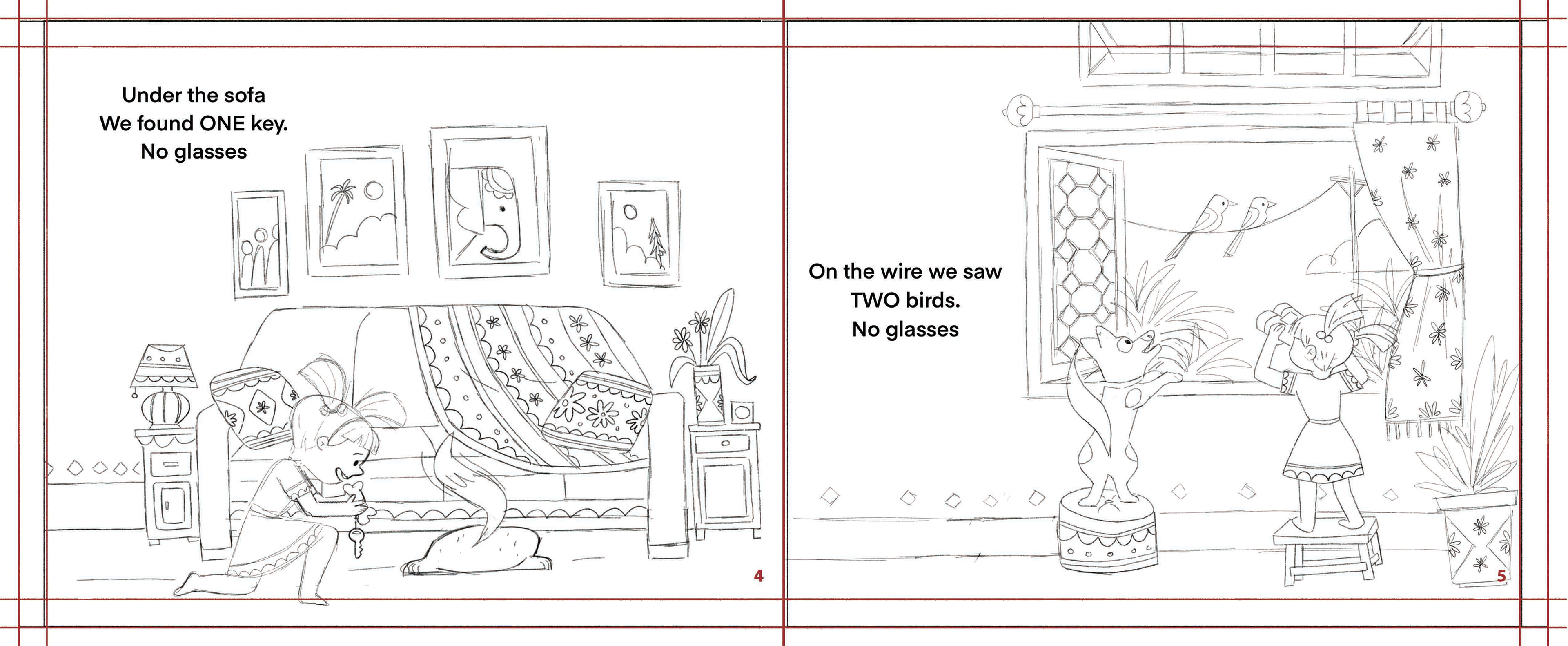 Under the sofa
We found ONE key.
No glasses

4

On the wire we saw
TWO birds.
No glasses

5