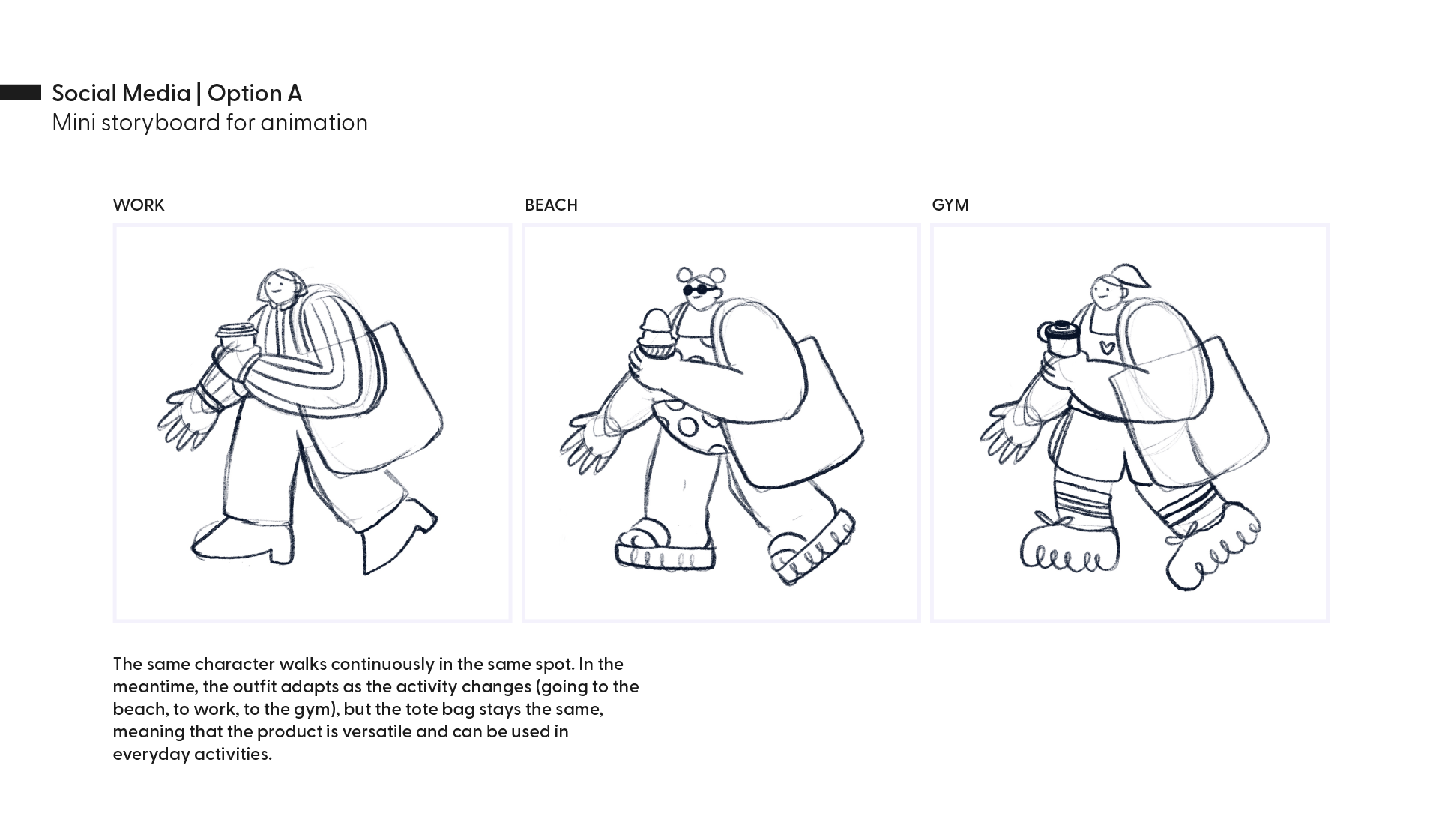 Social Media | Option A
Mini storyboard for animation

WORK

BEACH

GYM

The same character walks continuously in the same spot. In the meantime, the outfit adapts as the activity changes (going to the beach, to work, to the gym), but the tote bag stays the same, meaning that the product is versatile and can be used in everyday activities.