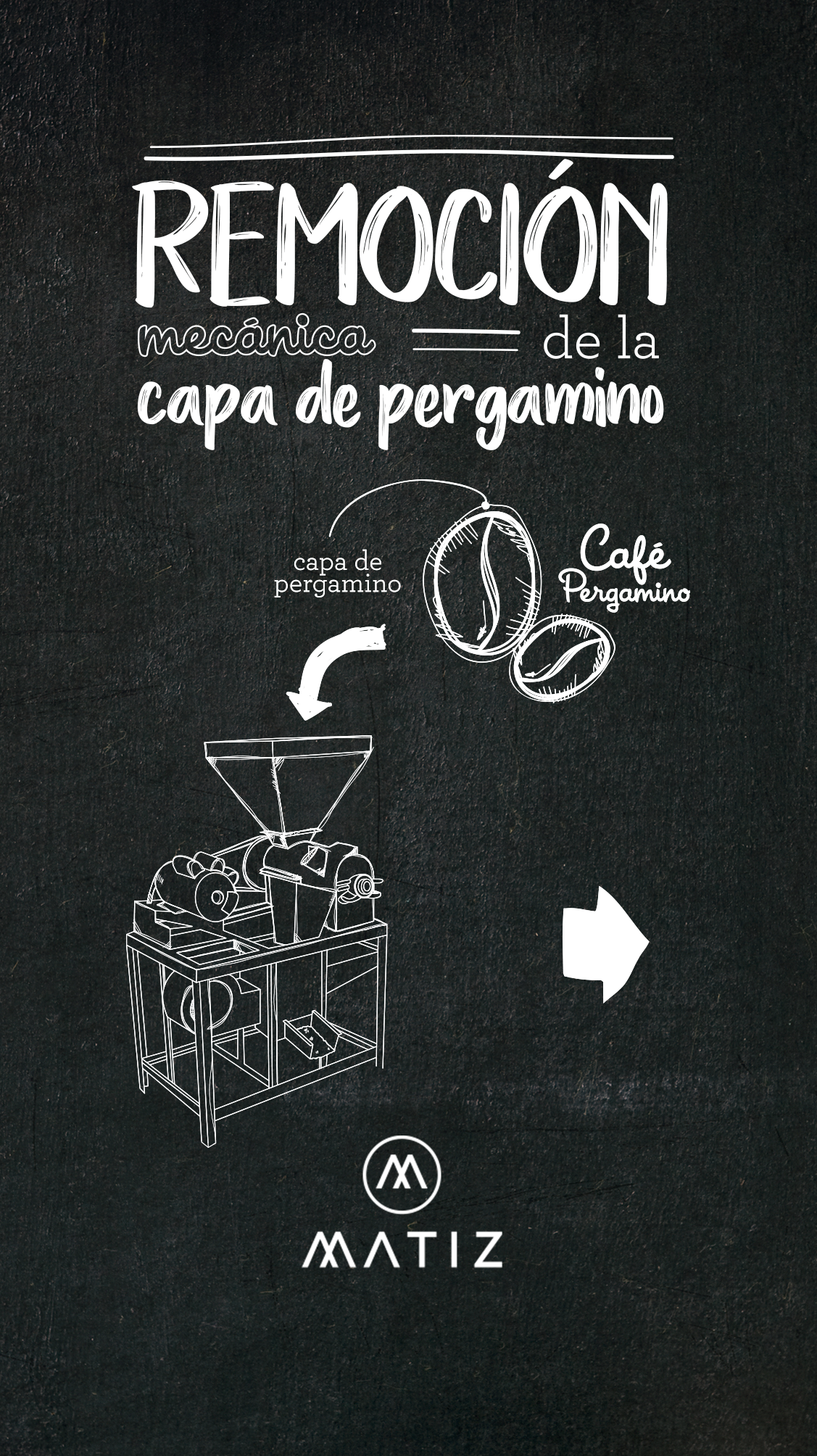 REMOCIÓN
mecánica de la
capa de pergamino

capa de pergamino

Café Pergamino

MATIZ