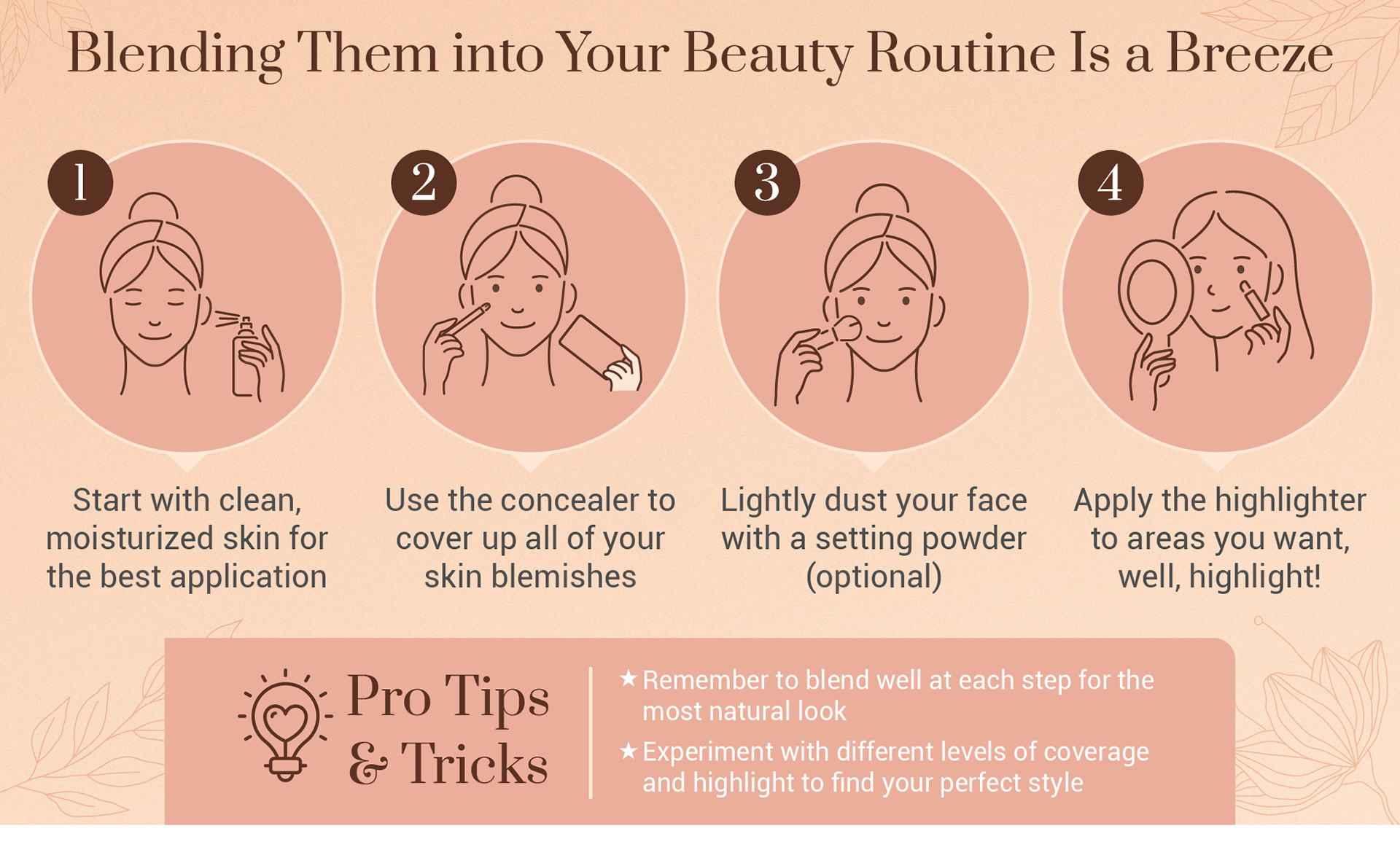 Blending Them into Your Beauty Routine Is a Breeze

1

Start with clean, moisturized skin for the best application

2

Use the concealer to cover up all of your skin blemishes

3

Lightly dust your face with a setting powder (optional)

4

Apply the highlighter to areas you want, well, highlight!

Pro Tips & Tricks

★ Remember to blend well at each step for the most natural look

★ Experiment with different levels of coverage and highlight to find your perfect style