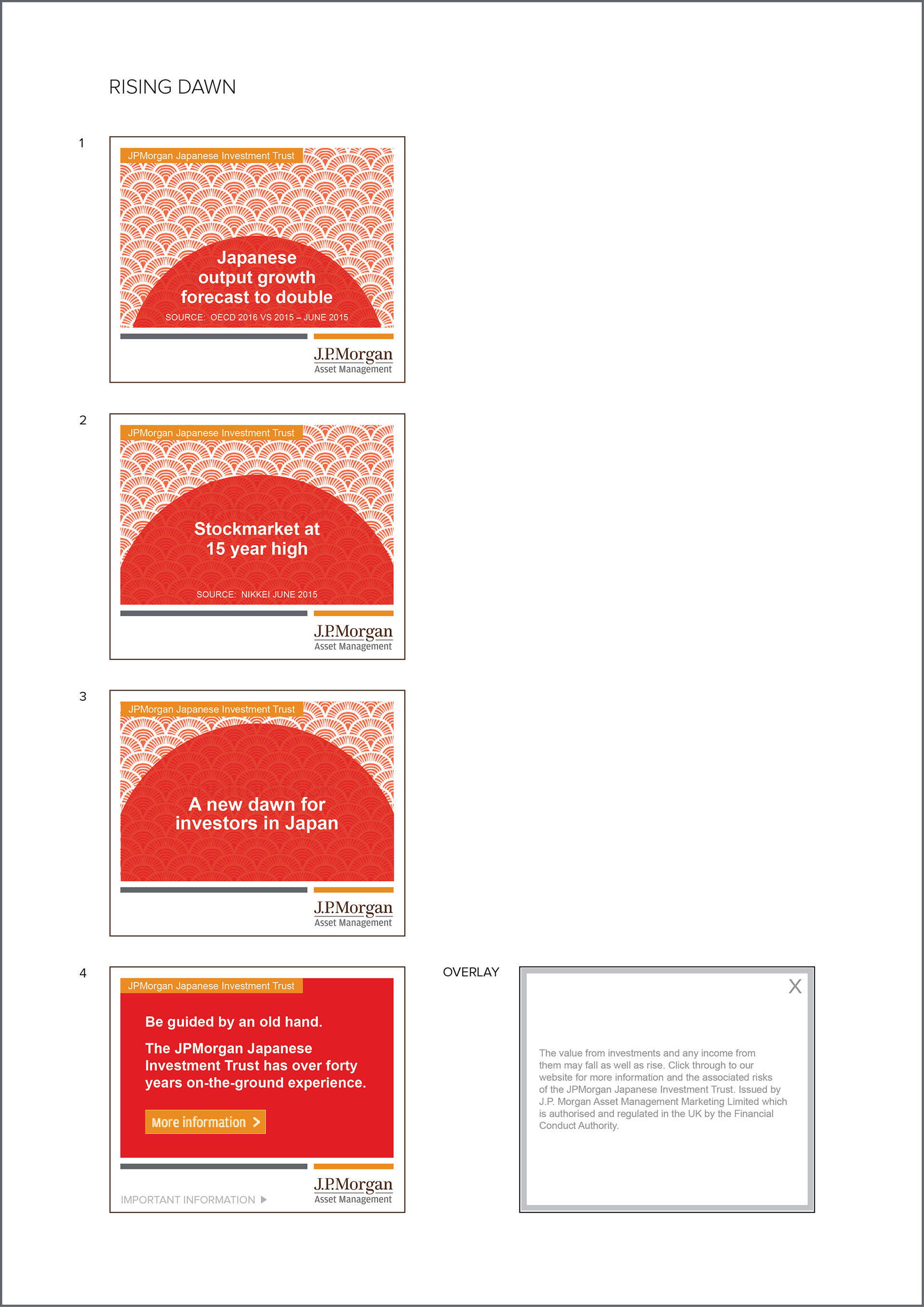 RISING DAWN

1

JPMorgan Japanese Investment Trust

Japanese output growth forecast to double

SOURCE: OECD 2016 VS 2015 – JUNE 2015

J.P.Morgan
Asset Management

2

JPMorgan Japanese Investment Trust

Stockmarket at 15 year high

SOURCE: NIKKEI JUNE 2015

J.P.Morgan
Asset Management

3

JPMorgan Japanese Investment Trust

A new dawn for investors in Japan

J.P.Morgan
Asset Management

4

JPMorgan Japanese Investment Trust

Be guided by an old hand.

The JPMorgan Japanese Investment Trust has over forty years on-the-ground experience.

More information >

IMPORTANT INFORMATION ▶

J.P.Morgan
Asset Management

OVERLAY

X

The value from investments and any income from them may fall as well as rise. Click through to our website for more information and the associated risks of the JPMorgan Japanese Investment Trust. Issued by J.P. Morgan Asset Management Marketing Limited which is authorised and regulated in the UK by the Financial Conduct Authority.