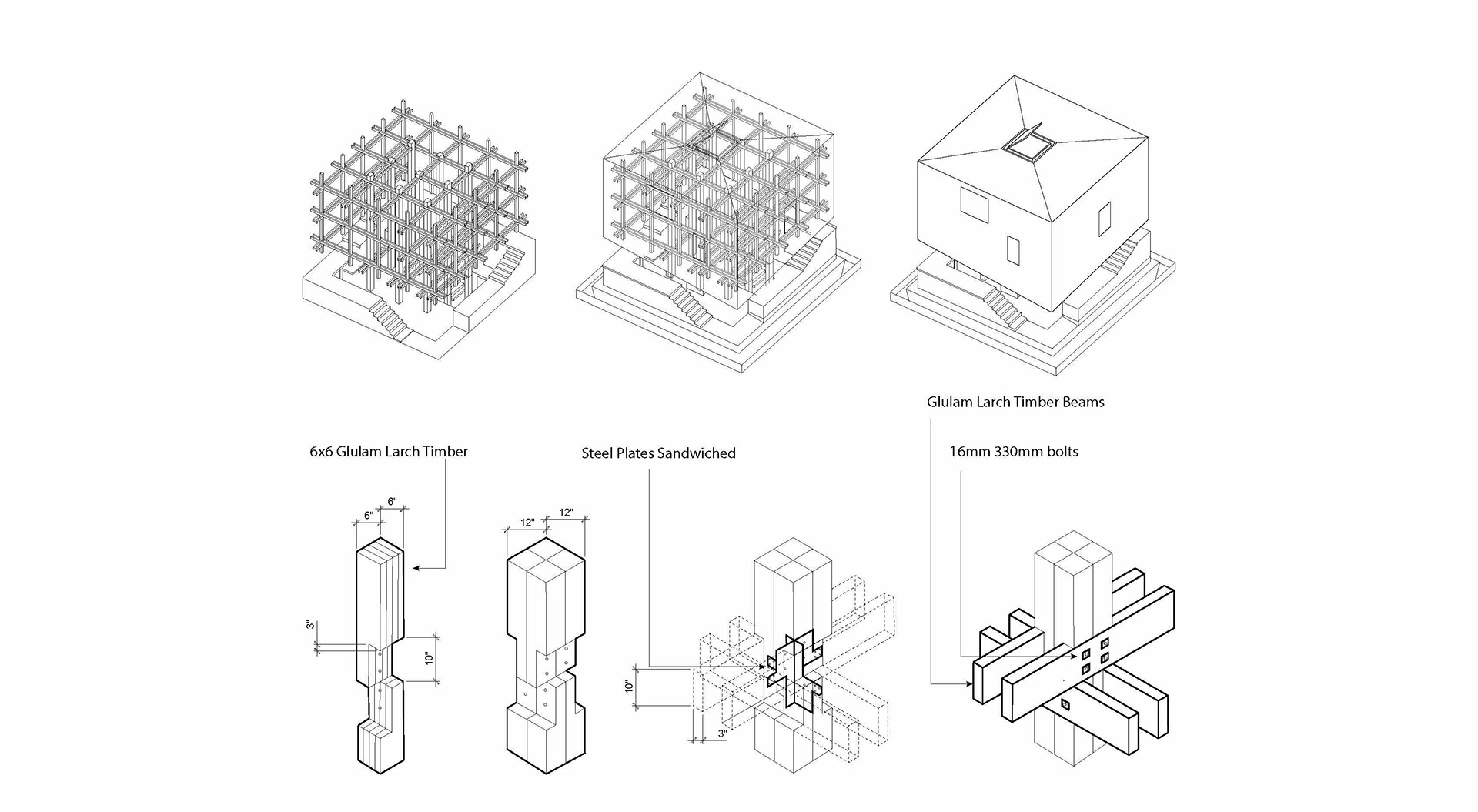 Glulam Larch Timber Beams

6x6 Glulam Larch Timber

Steel Plates Sandwiched

16mm 330mm bolts

6"
6"
3"
10"

12"
12"

10"
3"