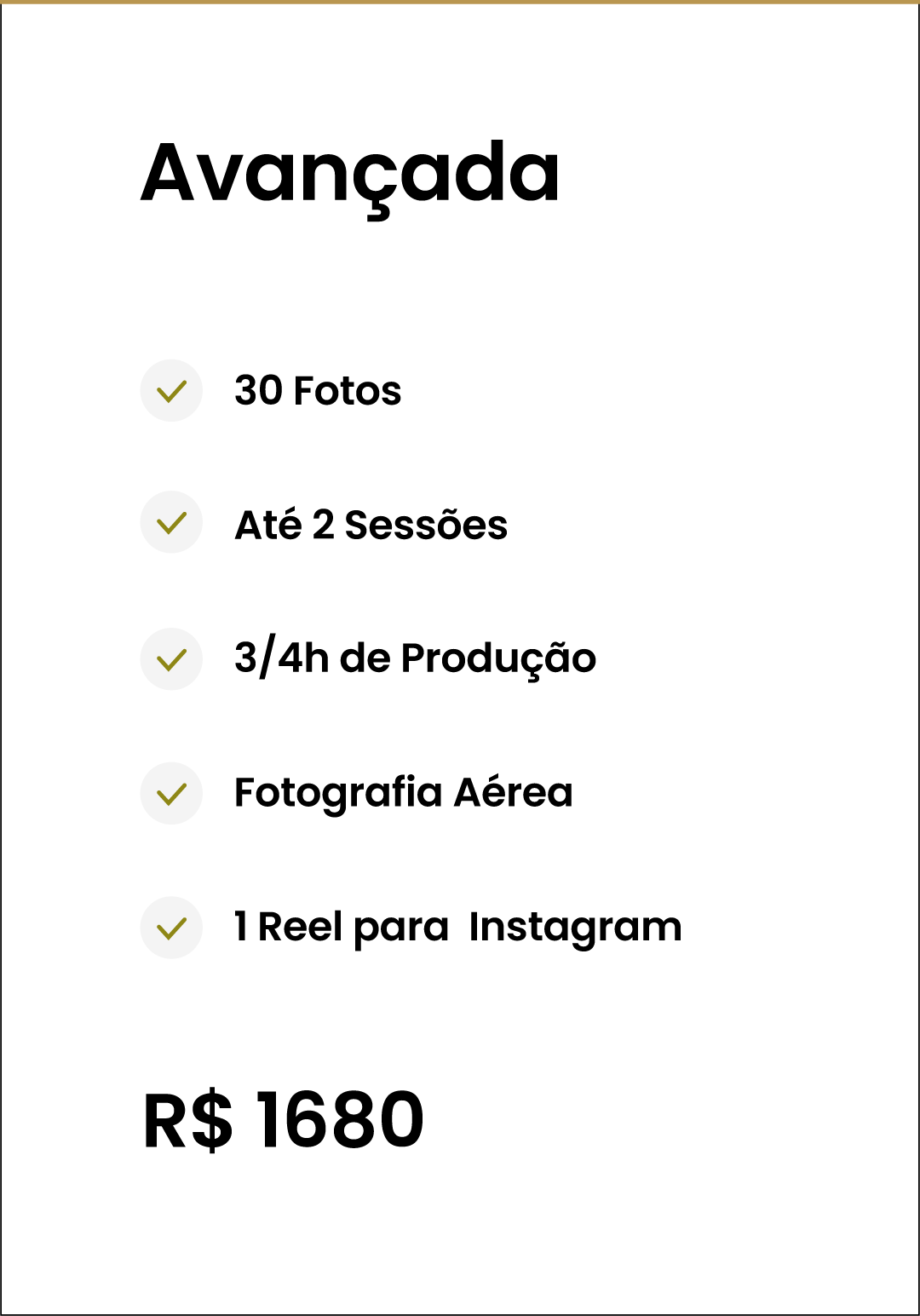 Avançada

✓ 30 Fotos

✓ Até 2 Sessões

✓ 3/4h de Produção

✓ Fotografia Aérea

✓ 1 Reel para Instagram

R$ 1680