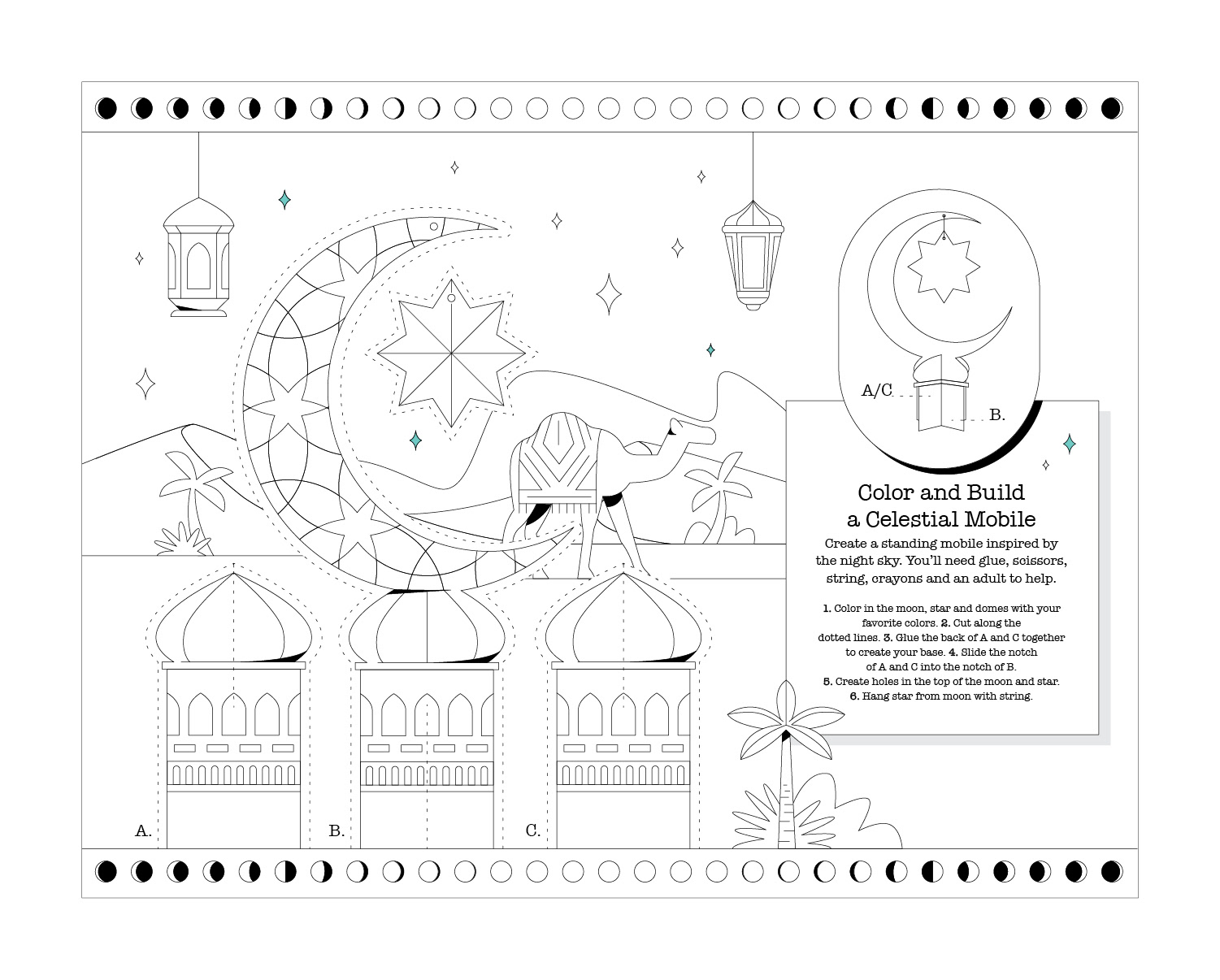 A/C

B.

Color and Build a Celestial Mobile

Create a standing mobile inspired by the night sky. You'll need glue, scissors, string, crayons and an adult to help.

1. Color in the moon, star and domes with your favorite colors. 2. Cut along the dotted lines. 3. Glue the back of A and C together to create your base. 4. Slide the notch of A and C into the notch of B. 5. Create holes in the top of the moon and star. 6. Hang star from moon with string.

A.

B.

C.