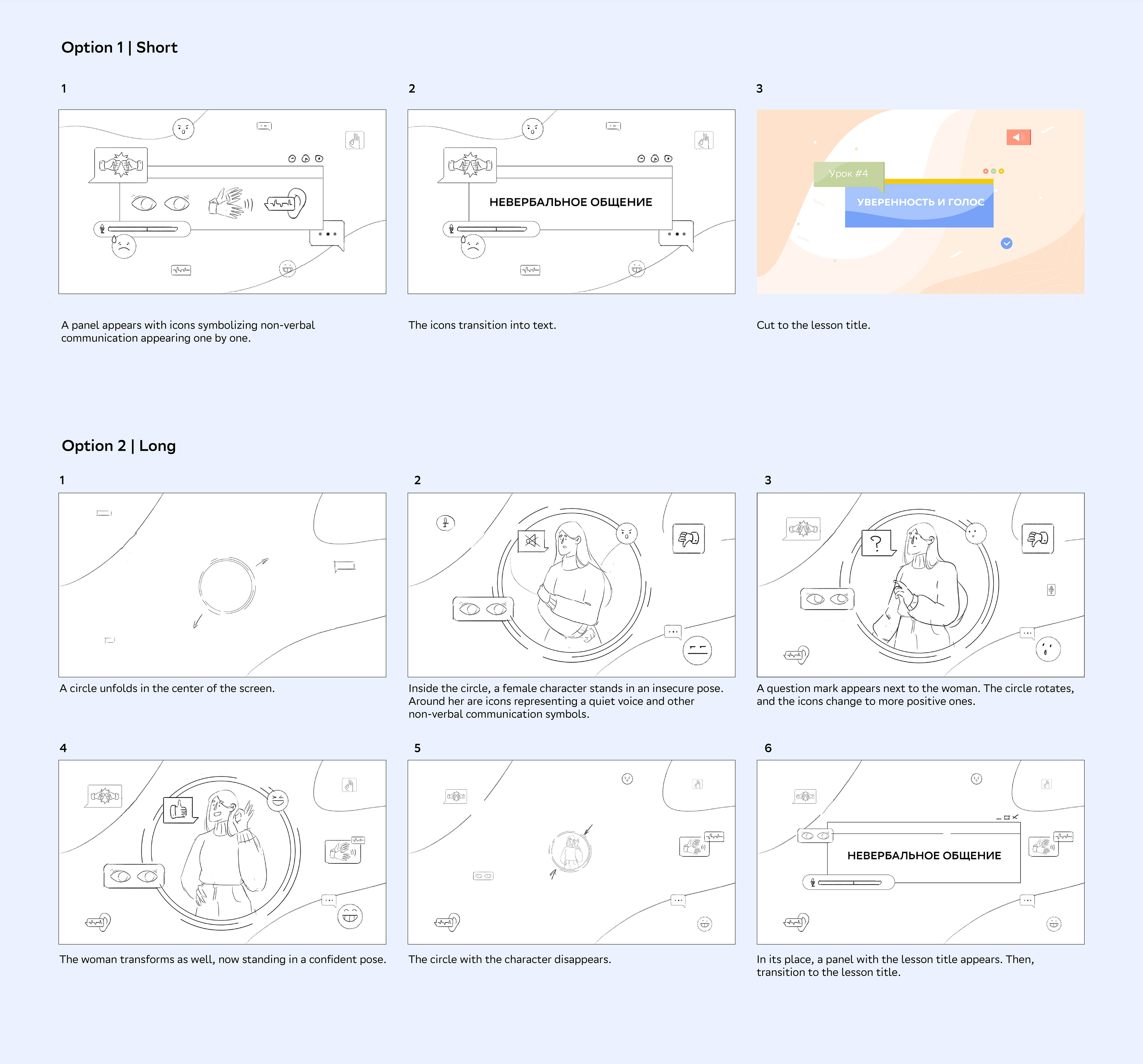 Option 1 | Short

1

A panel appears with icons symbolizing non-verbal communication appearing one by one.

2

НЕВЕРБАЛЬНОЕ ОБЩЕНИЕ

The icons transition into text.

3

Урок #4

УВЕРЕННОСТЬ И ГОЛОС

Cut to the lesson title.

Option 2 | Long

1

A circle unfolds in the center of the screen.

2

Inside the circle, a female character stands in an insecure pose. Around her are icons representing a quiet voice and other non-verbal communication symbols.

3

?

A question mark appears next to the woman. The circle rotates, and the icons change to more positive ones.

4

The woman transforms as well, now standing in a confident pose.

5

The circle with the character disappears.

6

НЕВЕРБАЛЬНОЕ ОБЩЕНИЕ

In its place, a panel with the lesson title appears. Then, transition to the lesson title.