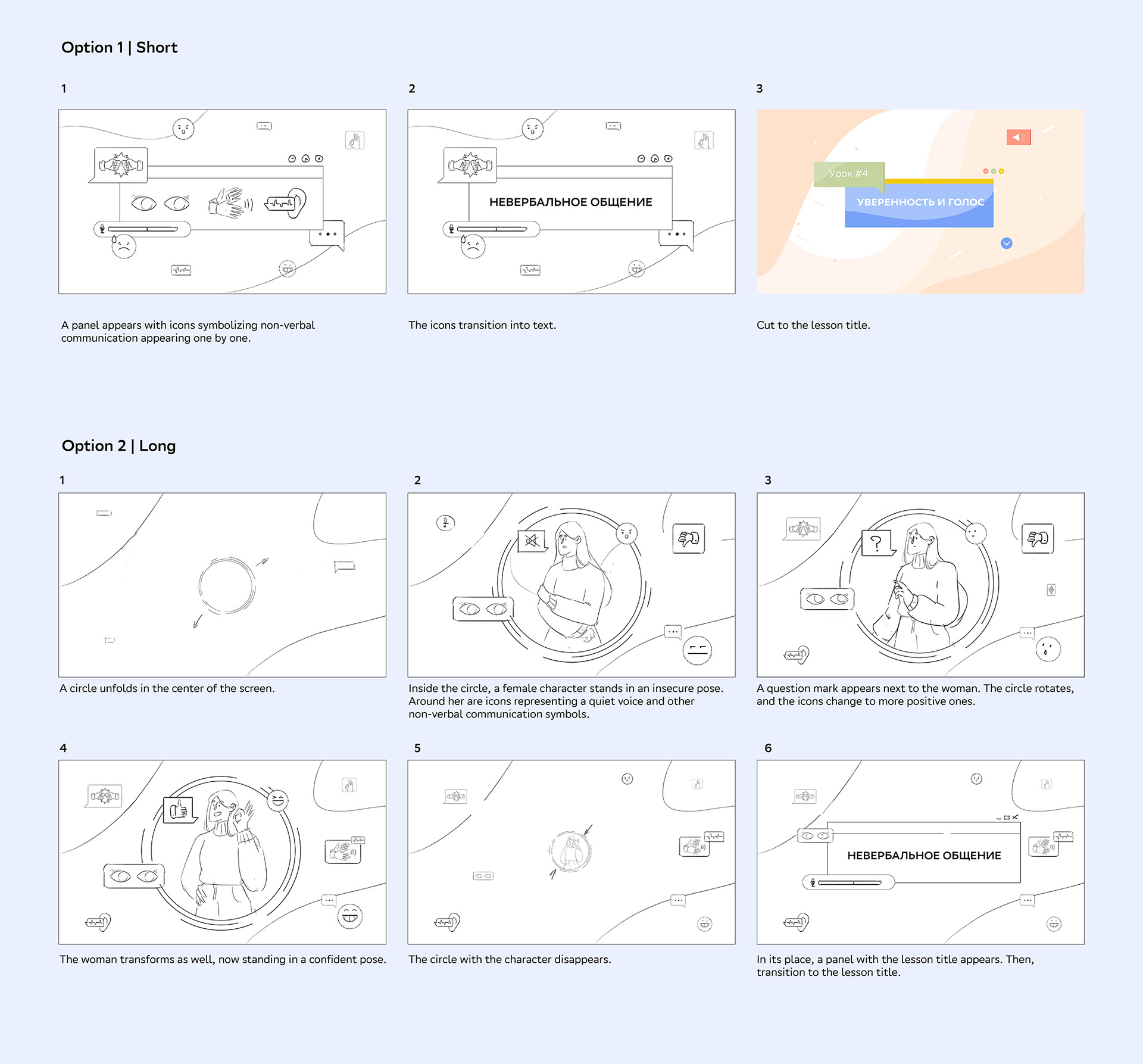 Option 1 | Short

1

A panel appears with icons symbolizing non-verbal communication appearing one by one.

2

НЕВЕРБАЛЬНОЕ ОБЩЕНИЕ

The icons transition into text.

3

Урок #4

УВЕРЕННОСТЬ И ГОЛОС

Cut to the lesson title.

Option 2 | Long

1

A circle unfolds in the center of the screen.

2

Inside the circle, a female character stands in an insecure pose. Around her are icons representing a quiet voice and other non-verbal communication symbols.

3

?

A question mark appears next to the woman. The circle rotates, and the icons change to more positive ones.

4

The woman transforms as well, now standing in a confident pose.

5

The circle with the character disappears.

6

НЕВЕРБАЛЬНОЕ ОБЩЕНИЕ

In its place, a panel with the lesson title appears. Then, transition to the lesson title.