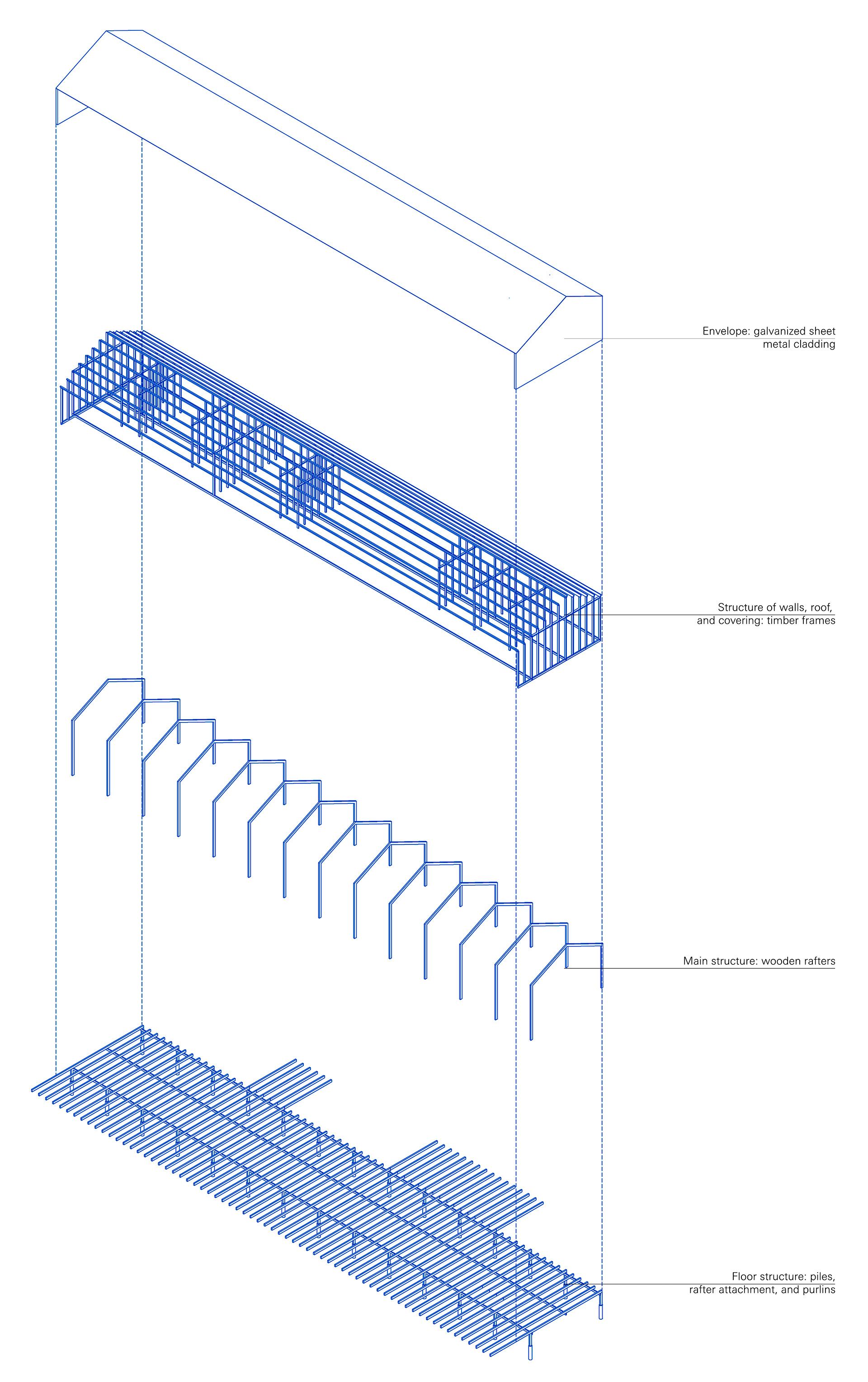 Envelope: galvanized sheet metal cladding

Structure of walls, roof, and covering: timber frames

Main structure: wooden rafters

Floor structure: piles, rafter attachment, and purlins