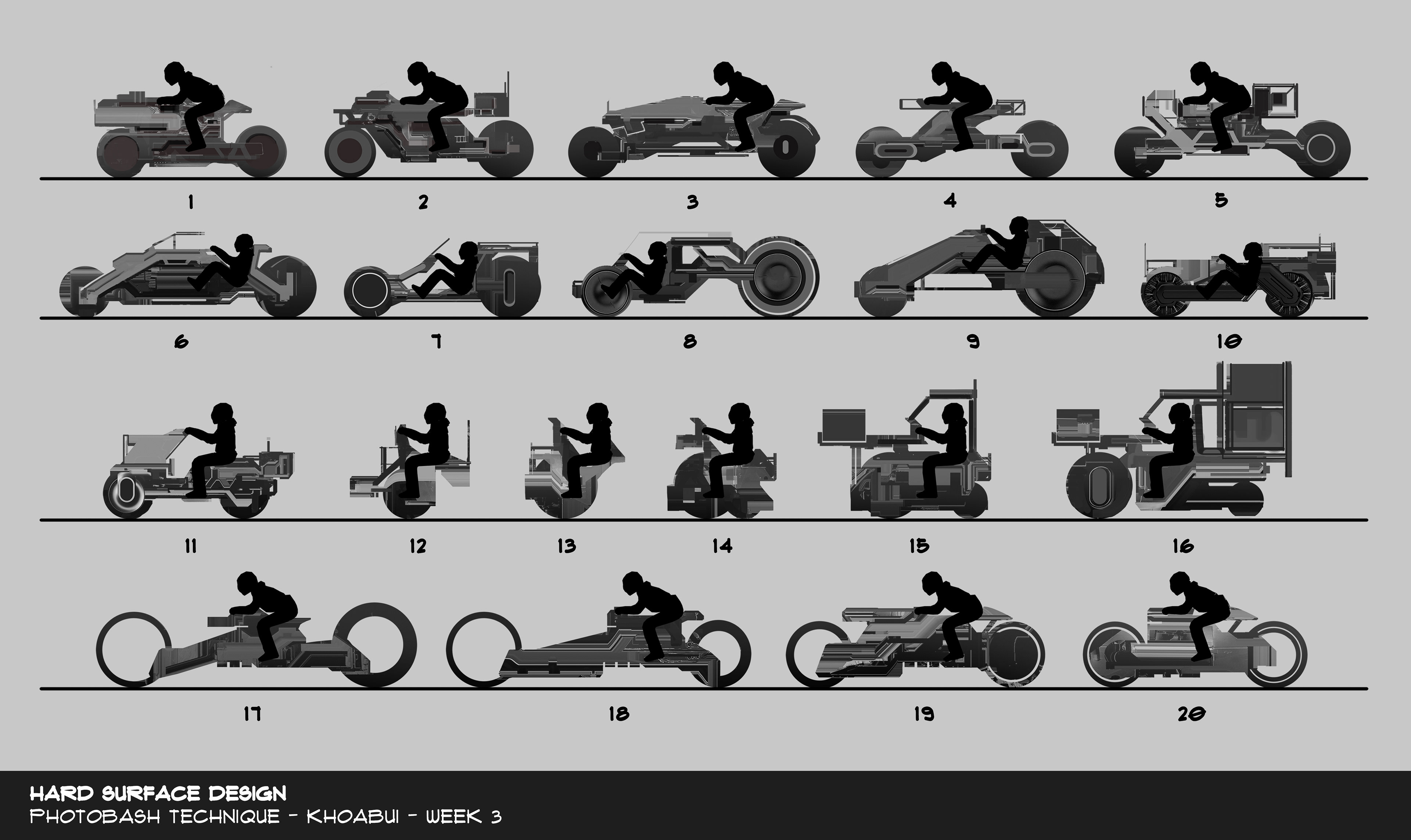 1 2 3 4 5

6 7 8 9 10

11 12 13 14 15 16

17 18 19 20

HARD SURFACE DESIGN
PHOTOBASH TECHNIQUE - KHOABUI - WEEK 3