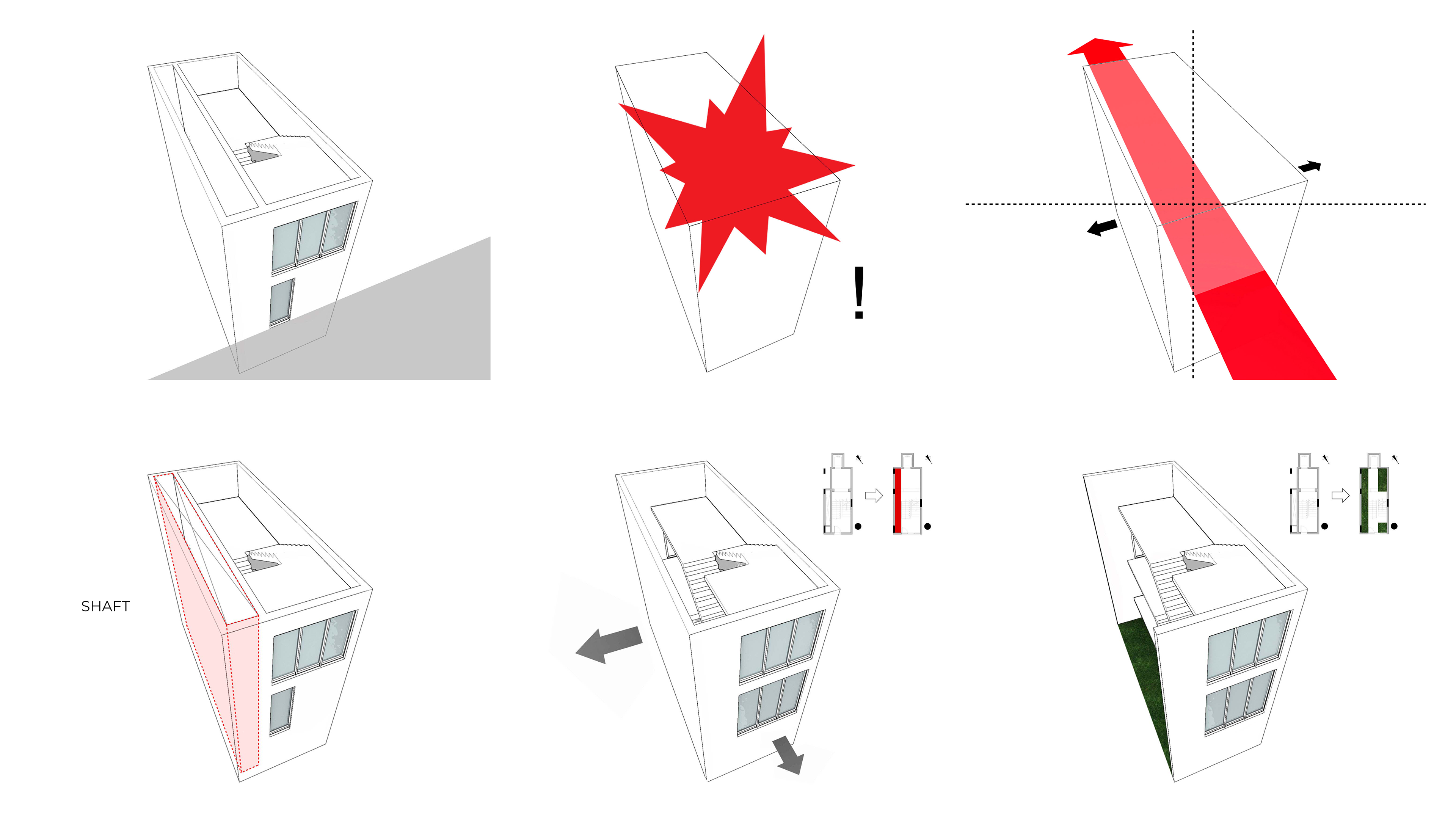 !

SHAFT