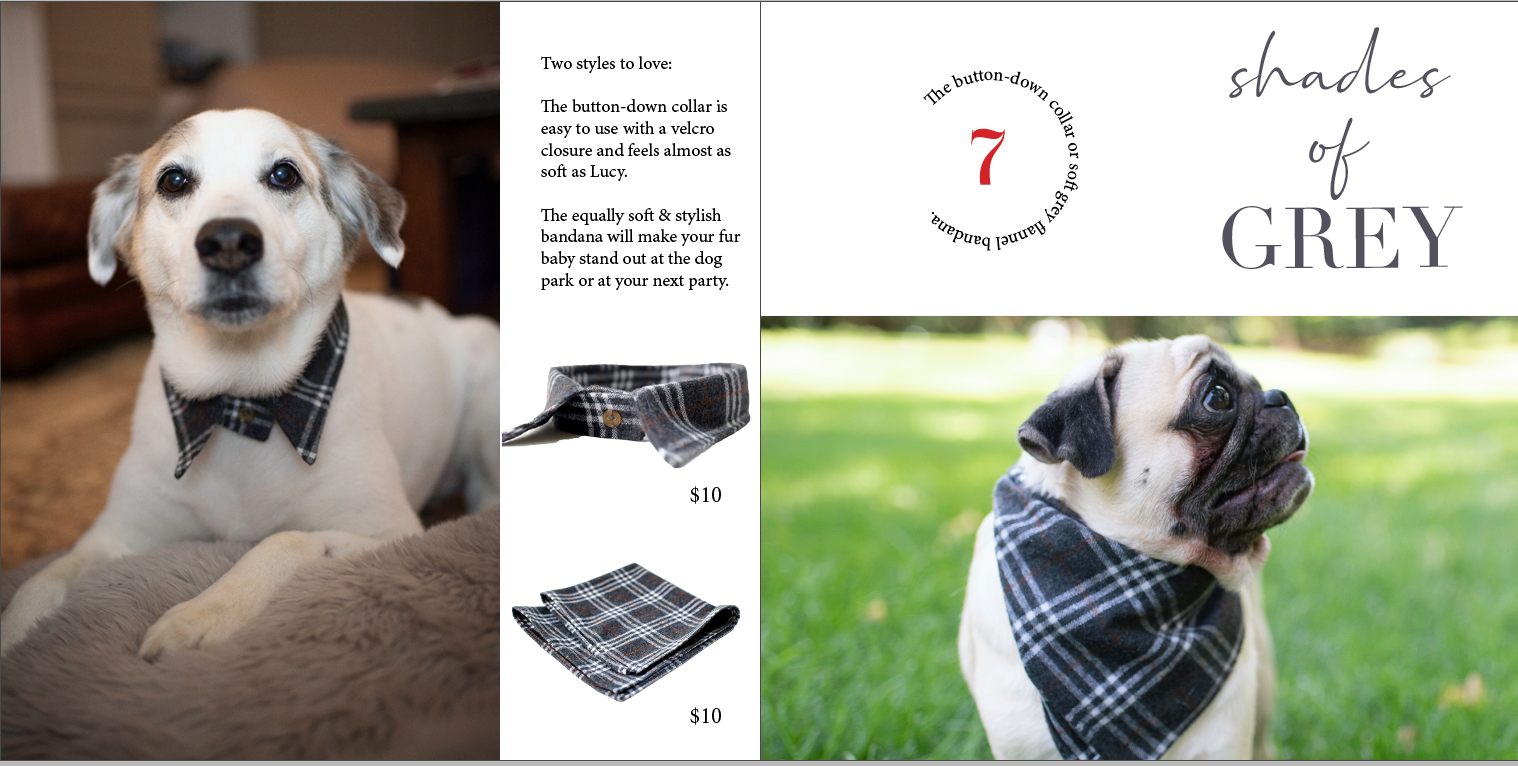 Two styles to love:

The button-down collar is easy to use with a velcro closure and feels almost as soft as Lucy.

The equally soft & stylish bandana will make your fur baby stand out at the dog park or at your next party.

$10

$10

The button-down collar or soft grey flannel bandana.

7

shades of GREY