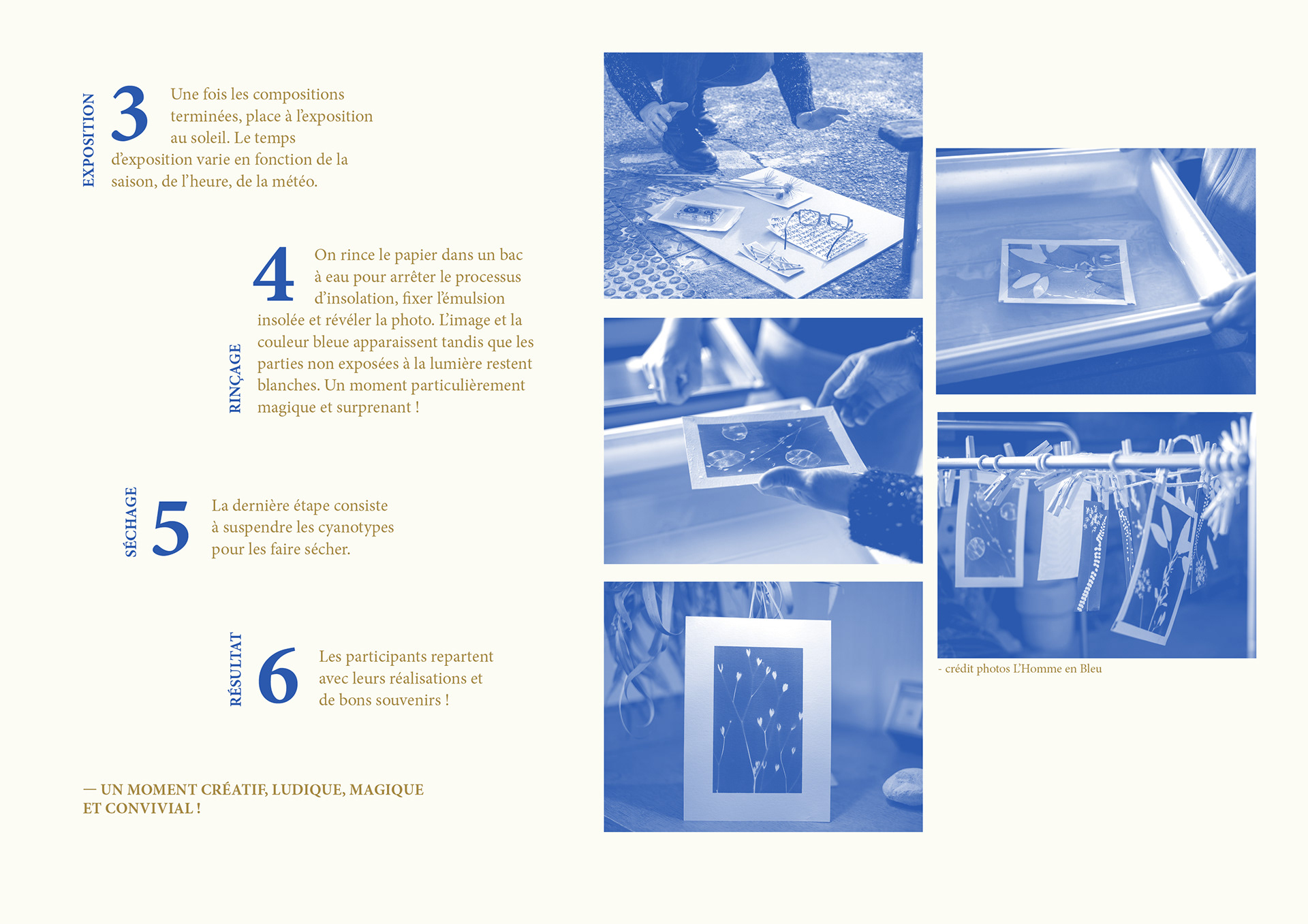 EXPOSITION
3
Une fois les compositions terminées, place à l'exposition au soleil. Le temps d'exposition varie en fonction de la saison, de l'heure, de la météo.

RINÇAGE
4
On rince le papier dans un bac à eau pour arrêter le processus d'insolation, fixer l'émulsion insolée et révéler la photo. L'image et la couleur bleue apparaissent tandis que les parties non exposées à la lumière restent blanches. Un moment particulièrement magique et surprenant !

SÉCHAGE
5
La dernière étape consiste à suspendre les cyanotypes pour les faire sécher.

RÉSULTAT
6
Les participants repartent avec leurs réalisations et de bons souvenirs !

— UN MOMENT CRÉATIF, LUDIQUE, MAGIQUE ET CONVIVIAL !

- crédit photos L'Homme en Bleu