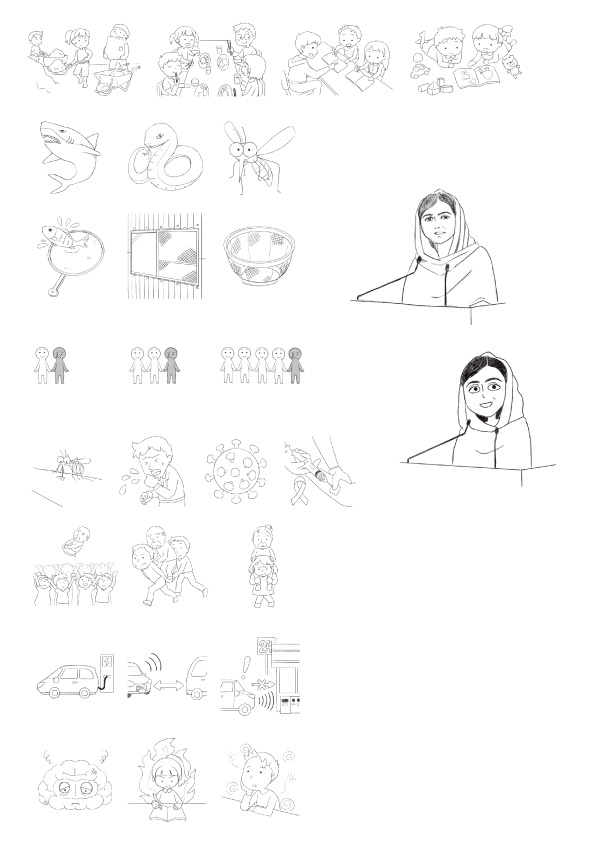 24