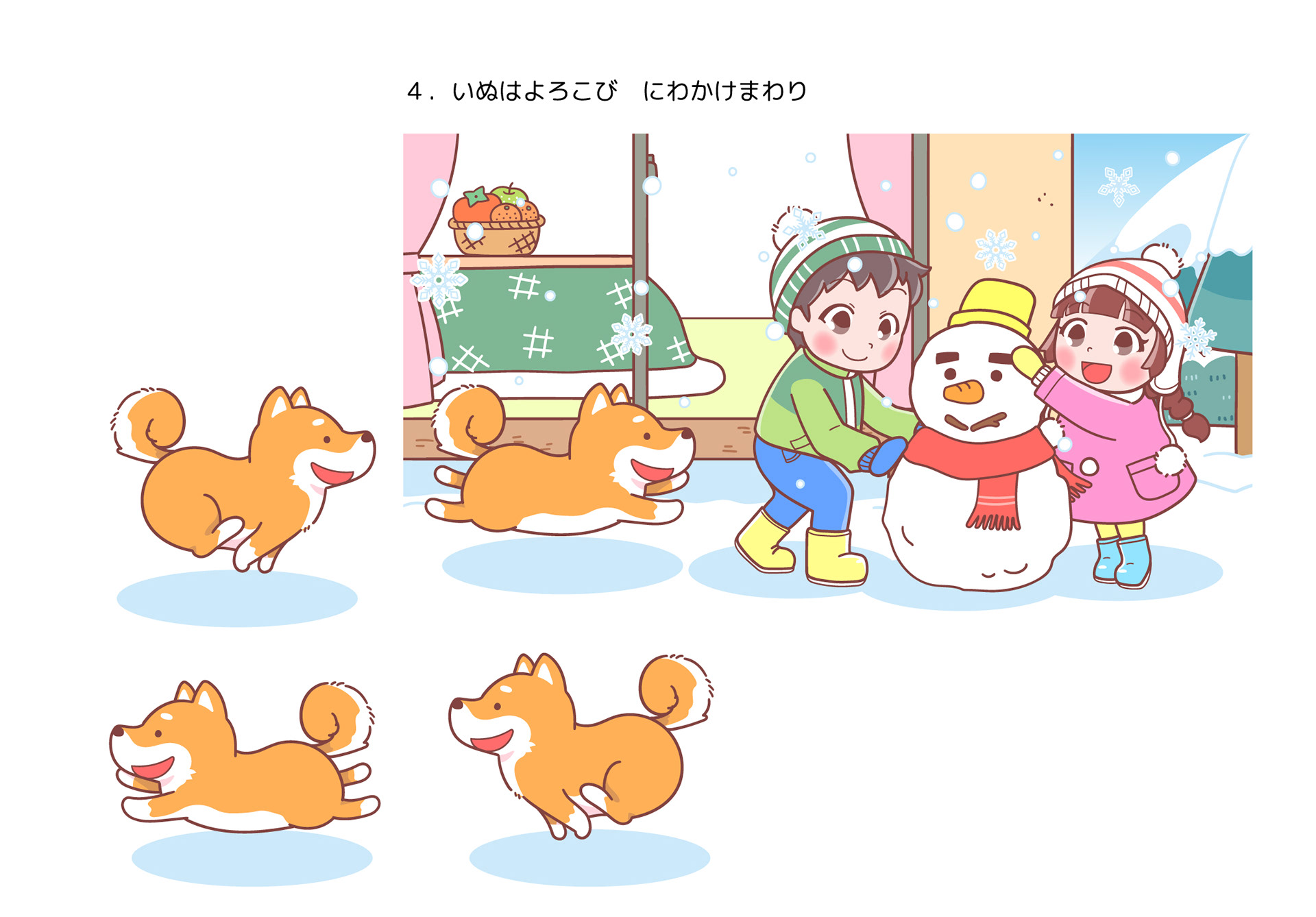 4．いぬはよろこび　にわかけまわり