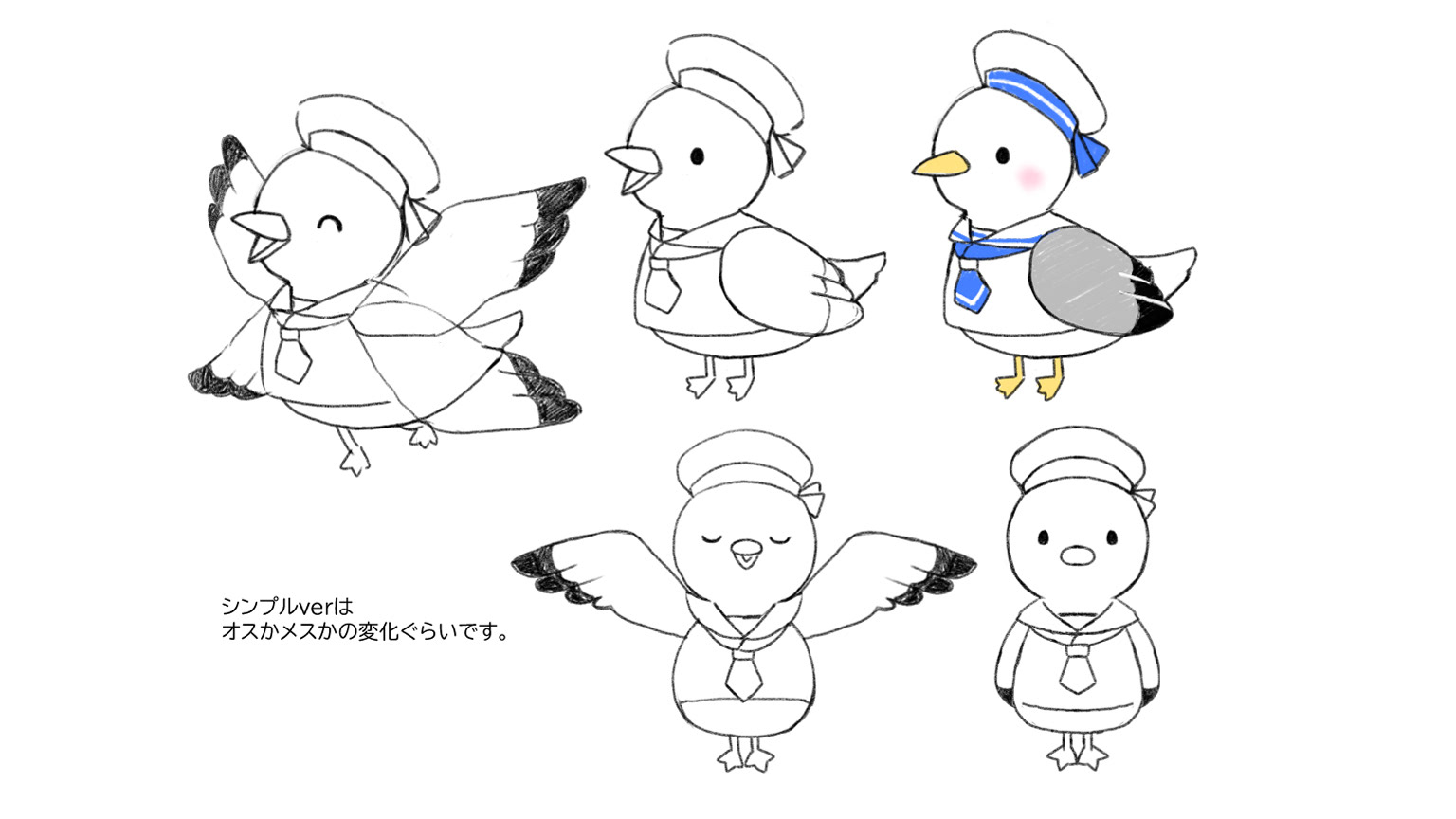 シンプルverは
オスかメスかの変化ぐらいです。