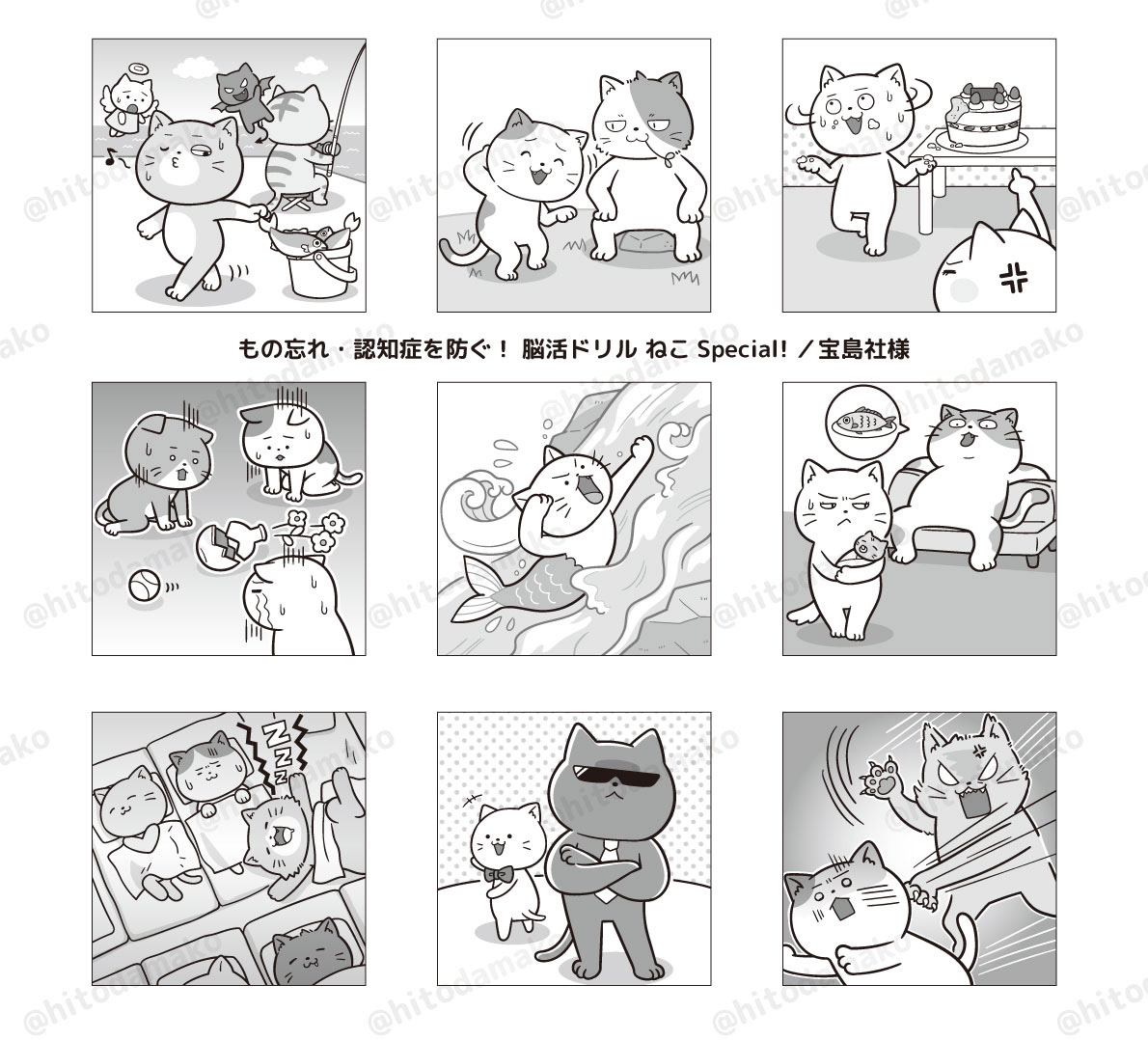 もの忘れ・認知症を防ぐ！ 脳活ドリル ねこ Special! ／宝島社様

ZZZ

@hitodamako