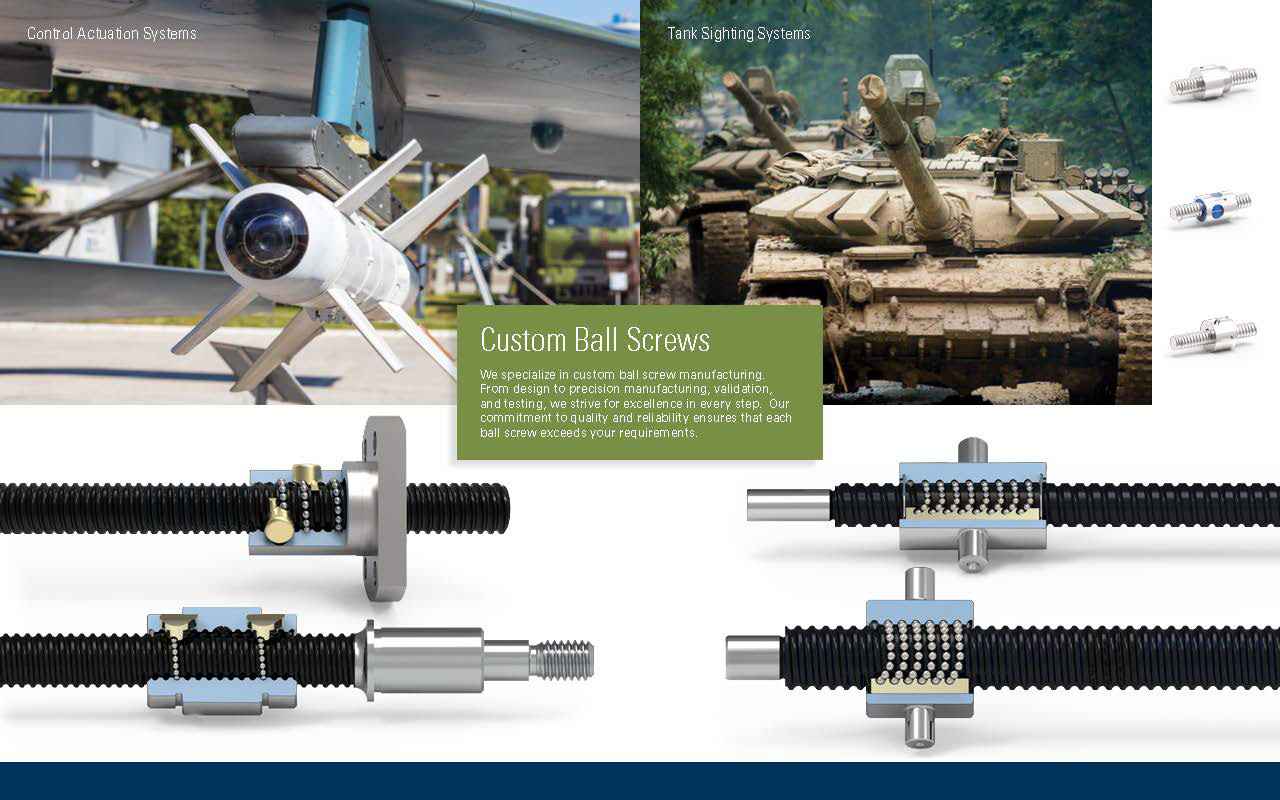 Control Actuation Systems

Tank Sighting Systems

Custom Ball Screws

We specialize in custom ball screw manufacturing. From design to precision manufacturing, validation, and testing, we strive for excellence in every step. Our commitment to quality and reliability ensures that each ball screw exceeds your requirements.