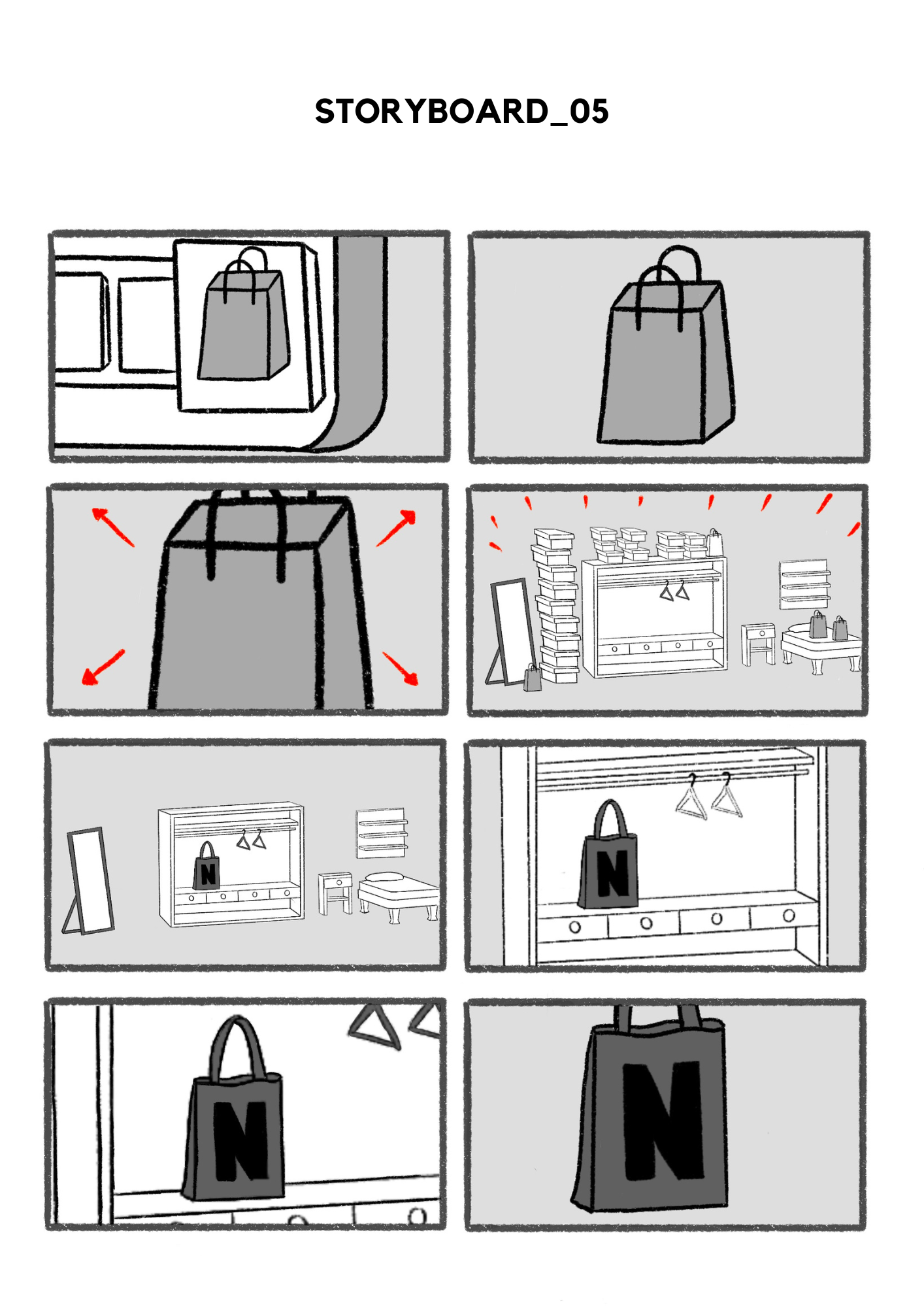 STORYBOARD_05

N

N

N

N