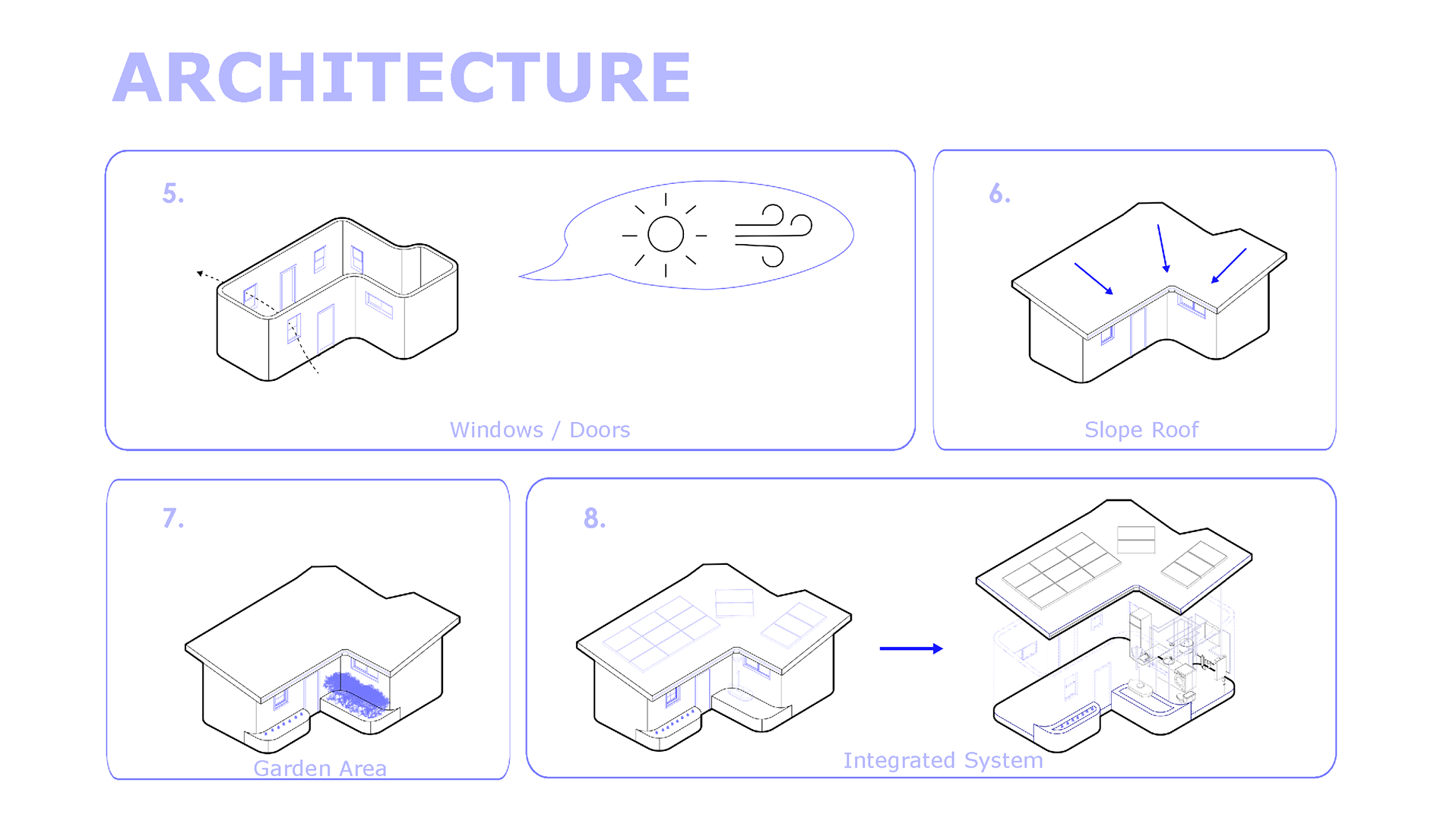 ARCHITECTURE

5.

Windows / Doors

6.

Slope Roof

7.

Garden Area

8.

Integrated System