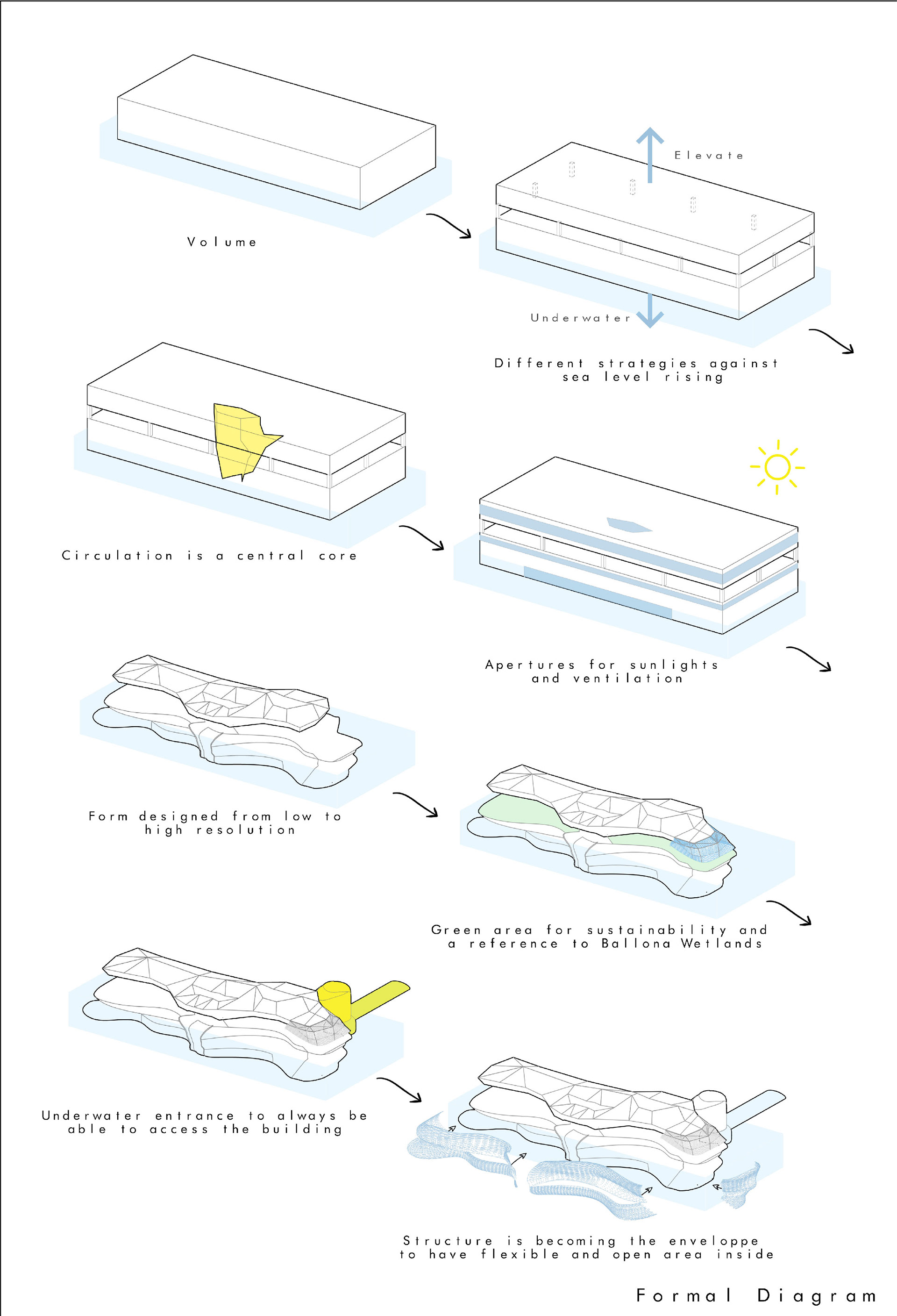 Volume

Elevate

Underwater

Different strategies against sea level rising

Circulation is a central core

Apertures for sunlights and ventilation

Form designed from low to high resolution

Green area for sustainability and a reference to Ballona Wetlands

Underwater entrance to always be able to access the building

Structure is becoming the enveloppe to have flexible and open area inside

Formal Diagram