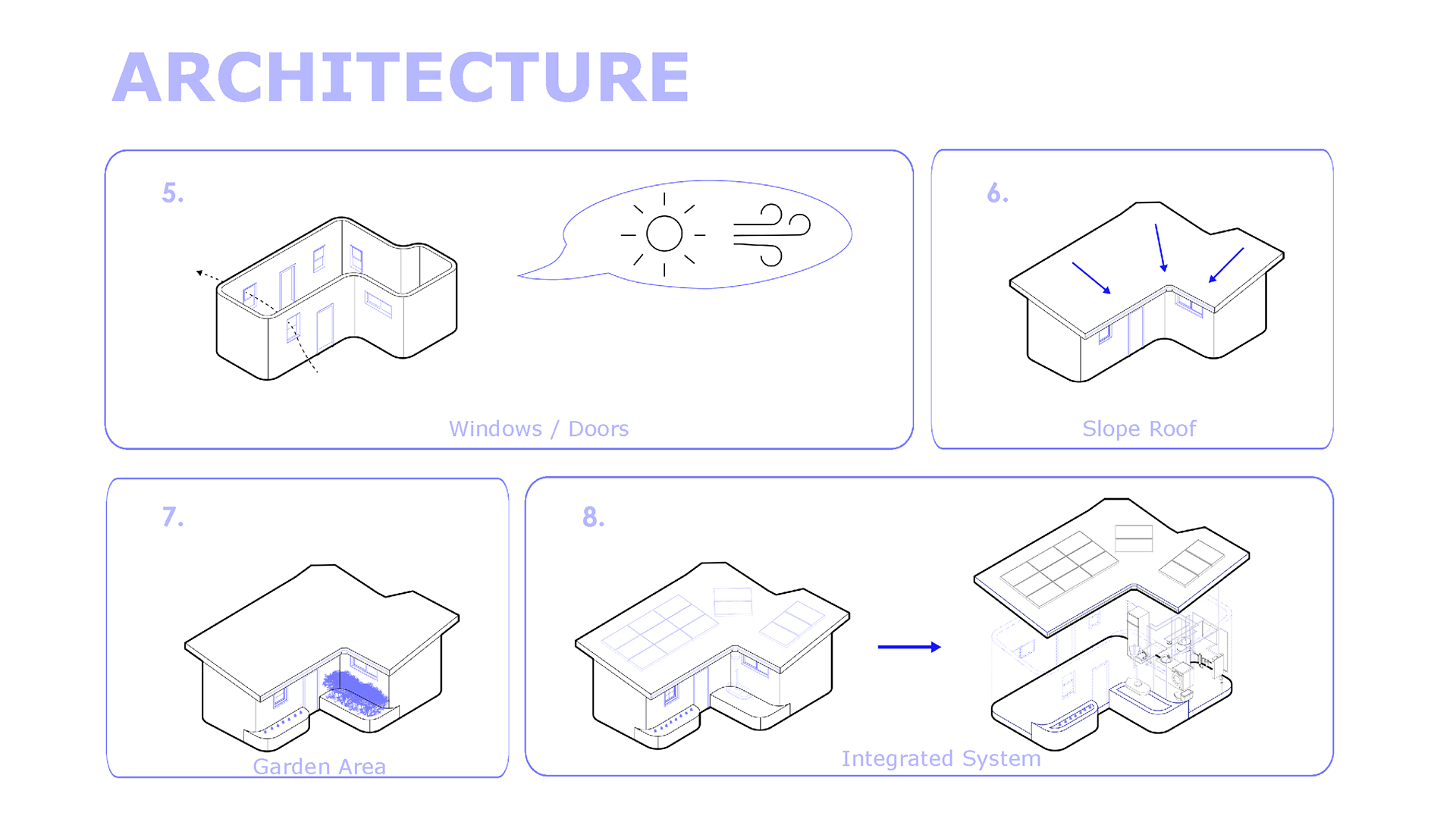 ARCHITECTURE

5.

Windows / Doors

6.

Slope Roof

7.

Garden Area

8.

Integrated System