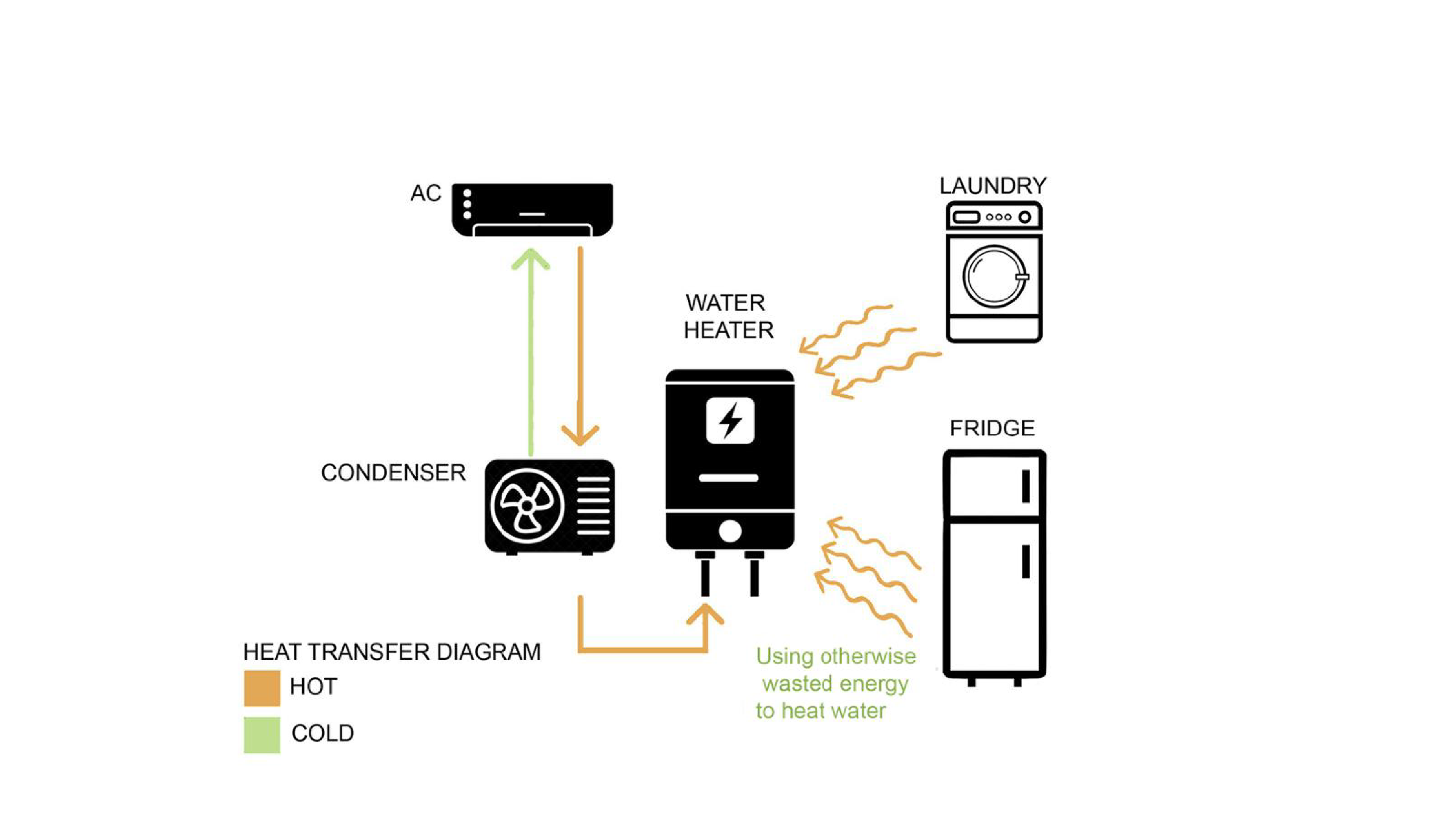 AC

LAUNDRY

WATER HEATER

FRIDGE

CONDENSER

HEAT TRANSFER DIAGRAM

HOT

COLD

Using otherwise wasted energy to heat water