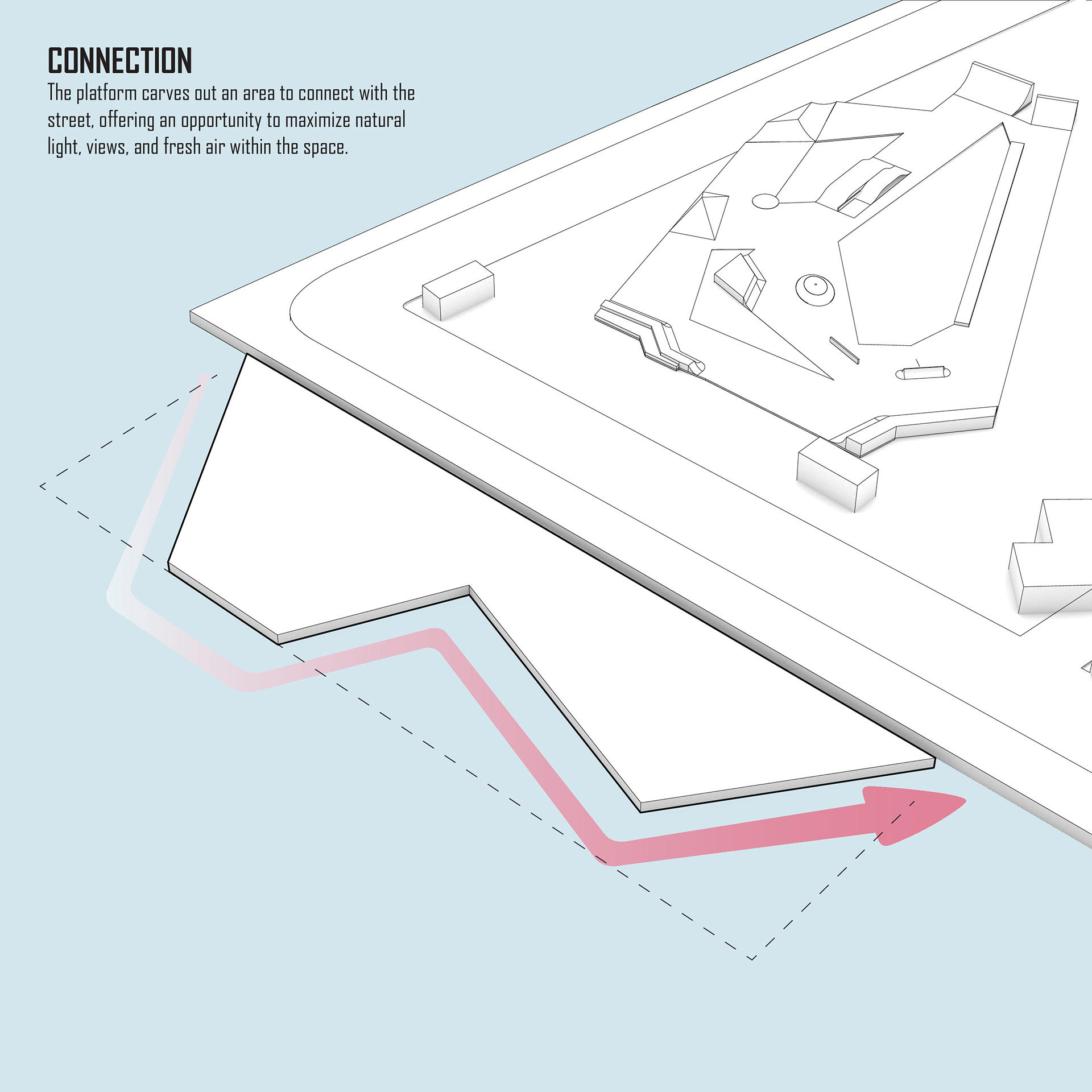 CONNECTION
The platform carves out an area to connect with the street, offering an opportunity to maximize natural light, views, and fresh air within the space.