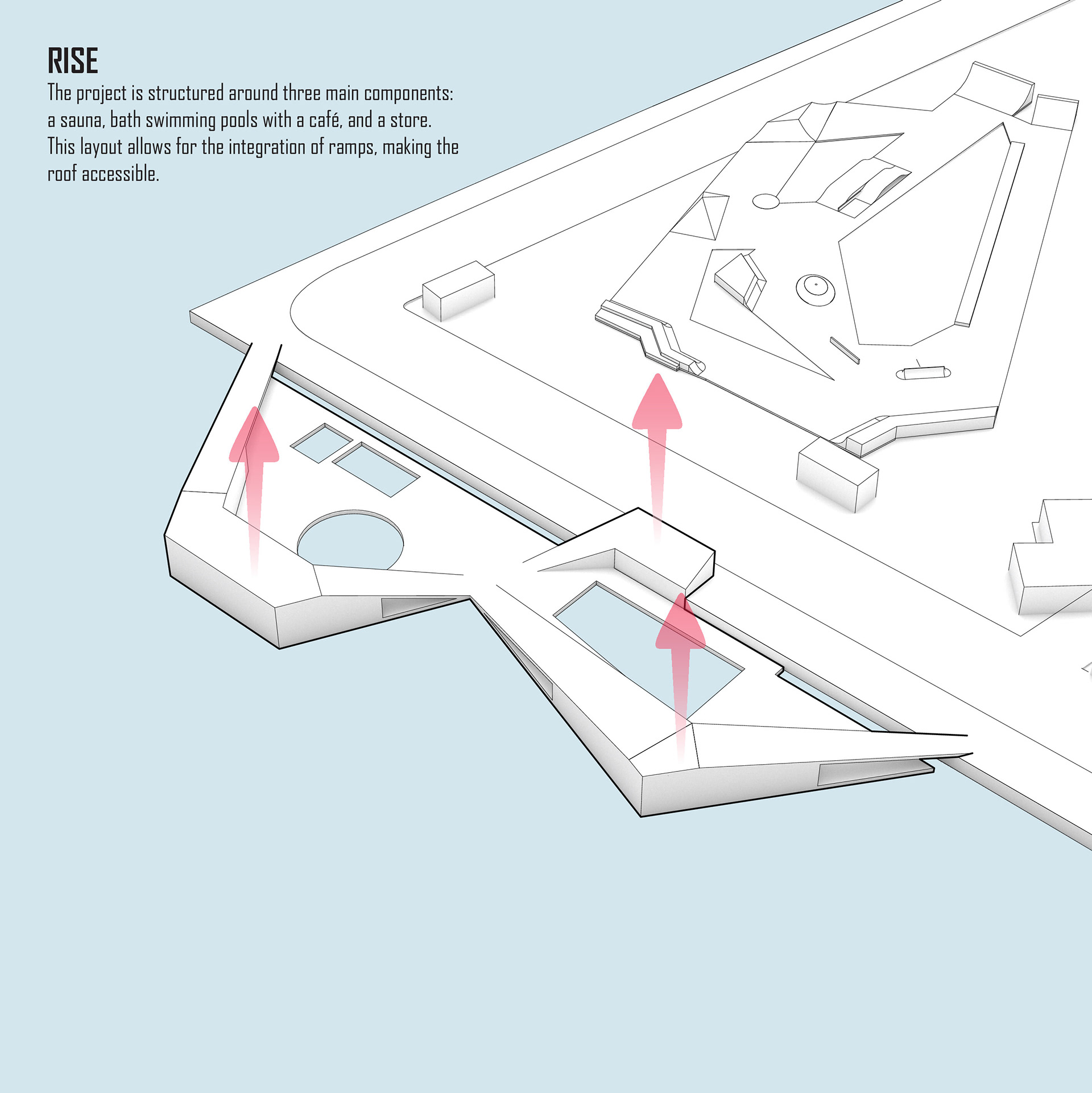 RISE

The project is structured around three main components: a sauna, bath swimming pools with a café, and a store. This layout allows for the integration of ramps, making the roof accessible.