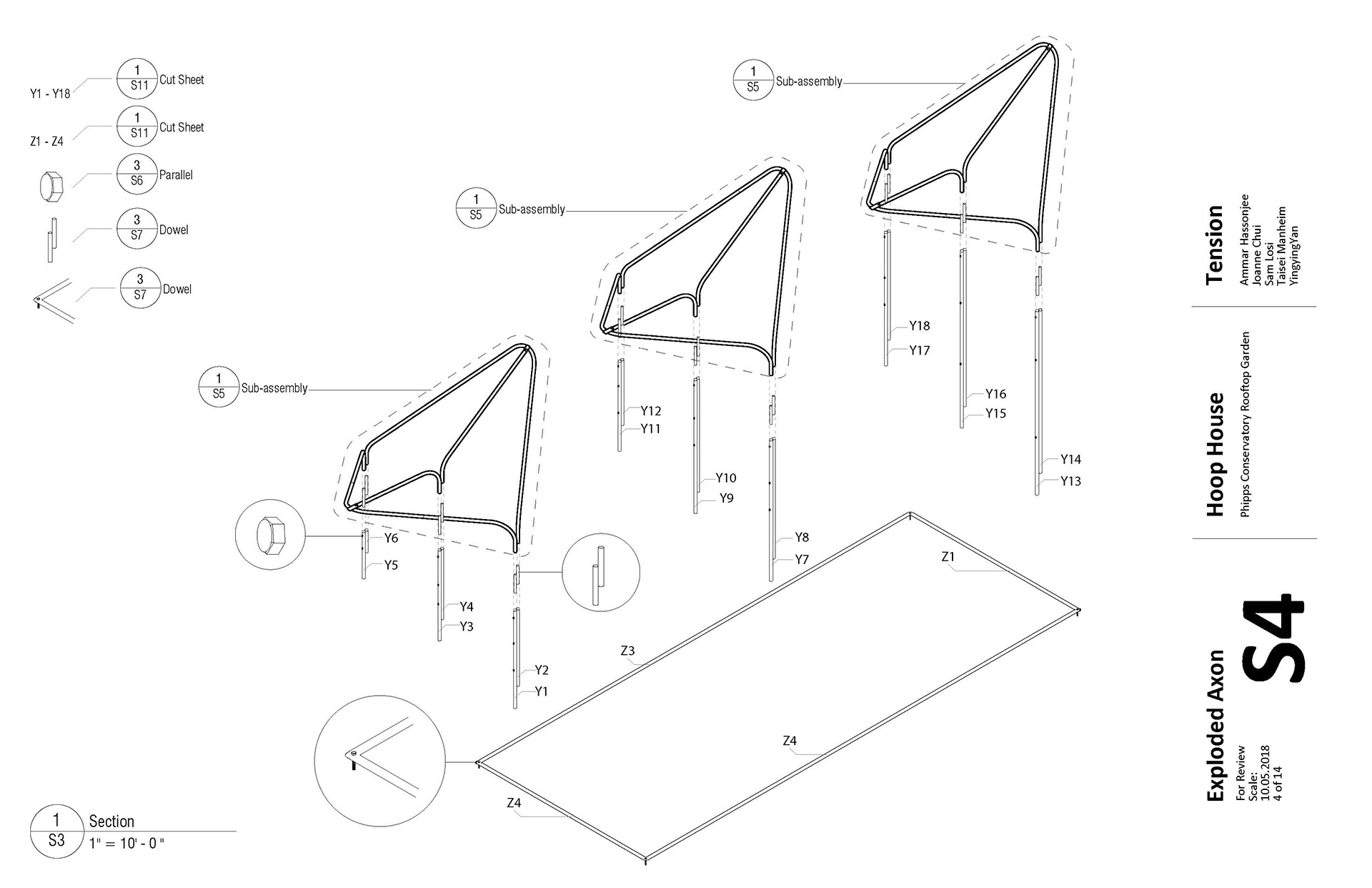 Y1 - Y18
1
S11
Cut Sheet

Z1 - Z4
1
S11
Cut Sheet

3
S6
Parallel

3
S7
Dowel

3
S7
Dowel

1
S5
Sub-assembly

1
S5
Sub-assembly

1
S5
Sub-assembly

Y18
Y17
Y16
Y15
Y14
Y13
Y12
Y11
Y10
Y9
Y8
Y7
Y6
Y5
Y4
Y3
Y2
Y1

Z1
Z3
Z4
Z4

1
S3
Section
1" = 10' - 0 "

Tension
Ammar Hassonjee
Joanne Chui
Sam Losi
Taisei Manheim
YingyingYan

Hoop House
Phipps Conservatory Rooftop Garden

Exploded Axon
For Review
Scale:
10.05.2018
4 of 14

S4