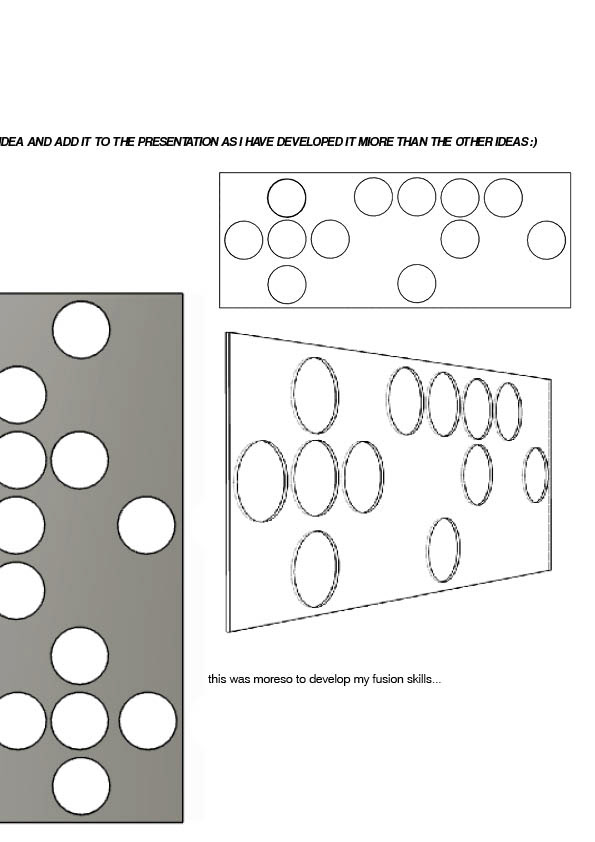 IDEA AND ADD IT TO THE PRESENTATION AS I HAVE DEVELOPED IT MIORE THAN THE OTHER IDEAS :)

this was moreso to develop my fusion skills...